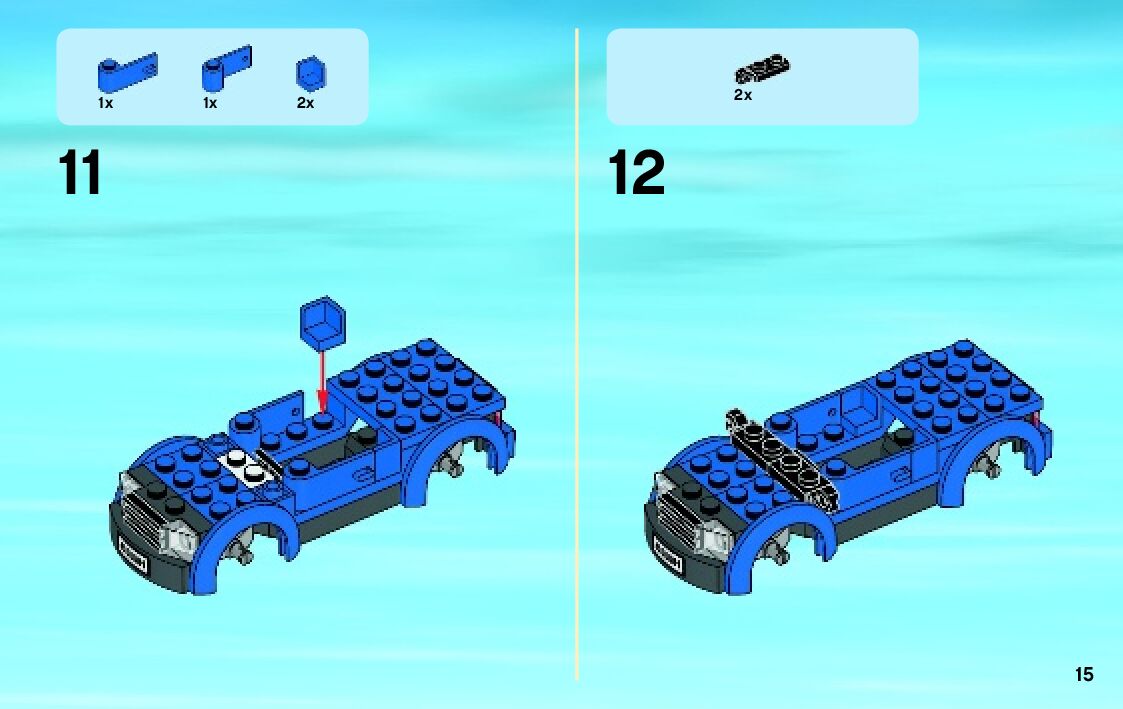 1x 1x 2x

11

2x

12

15