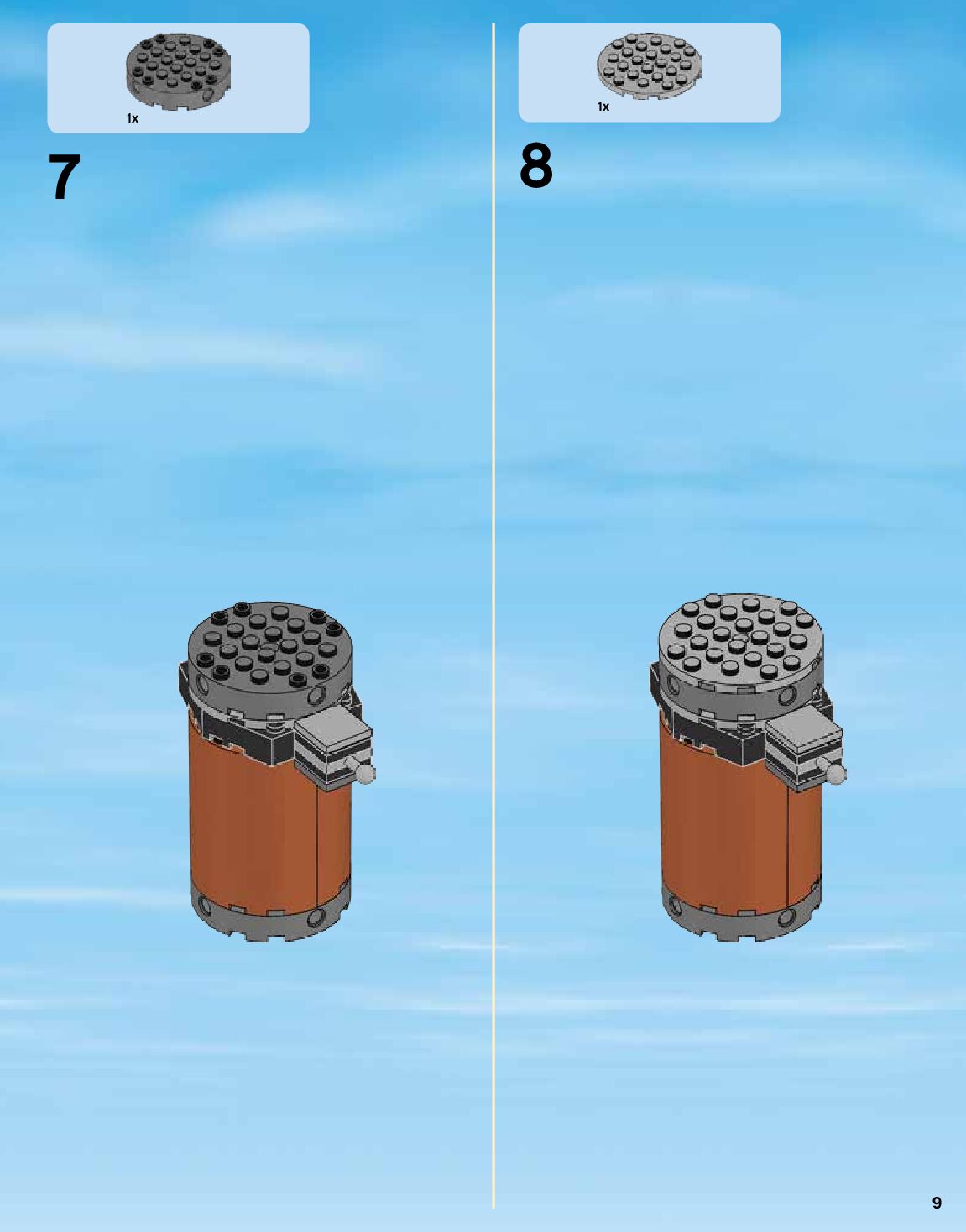 1x

7

1x

8

9