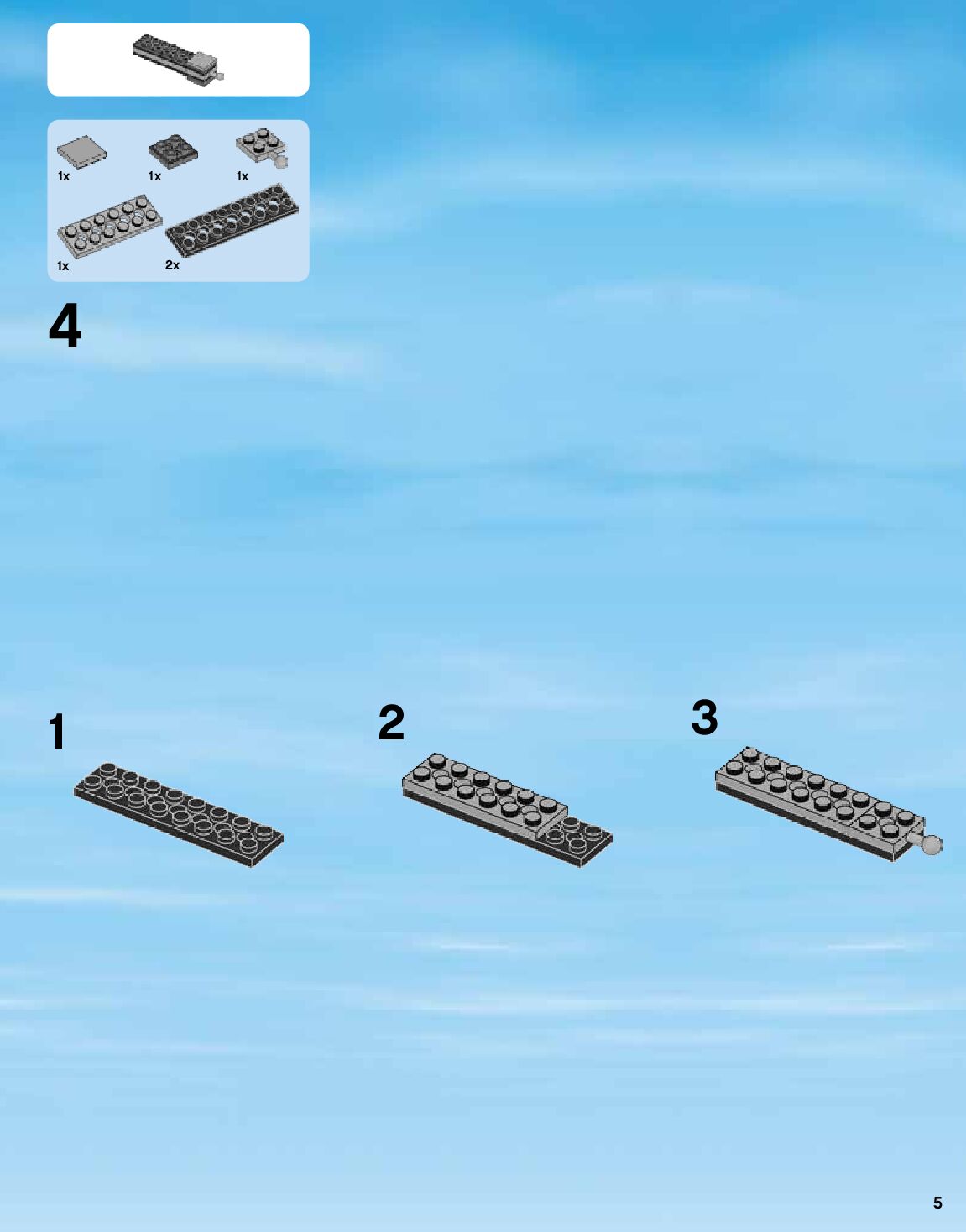 1x 1x 1x

1x 2x

4

1

2

3

5