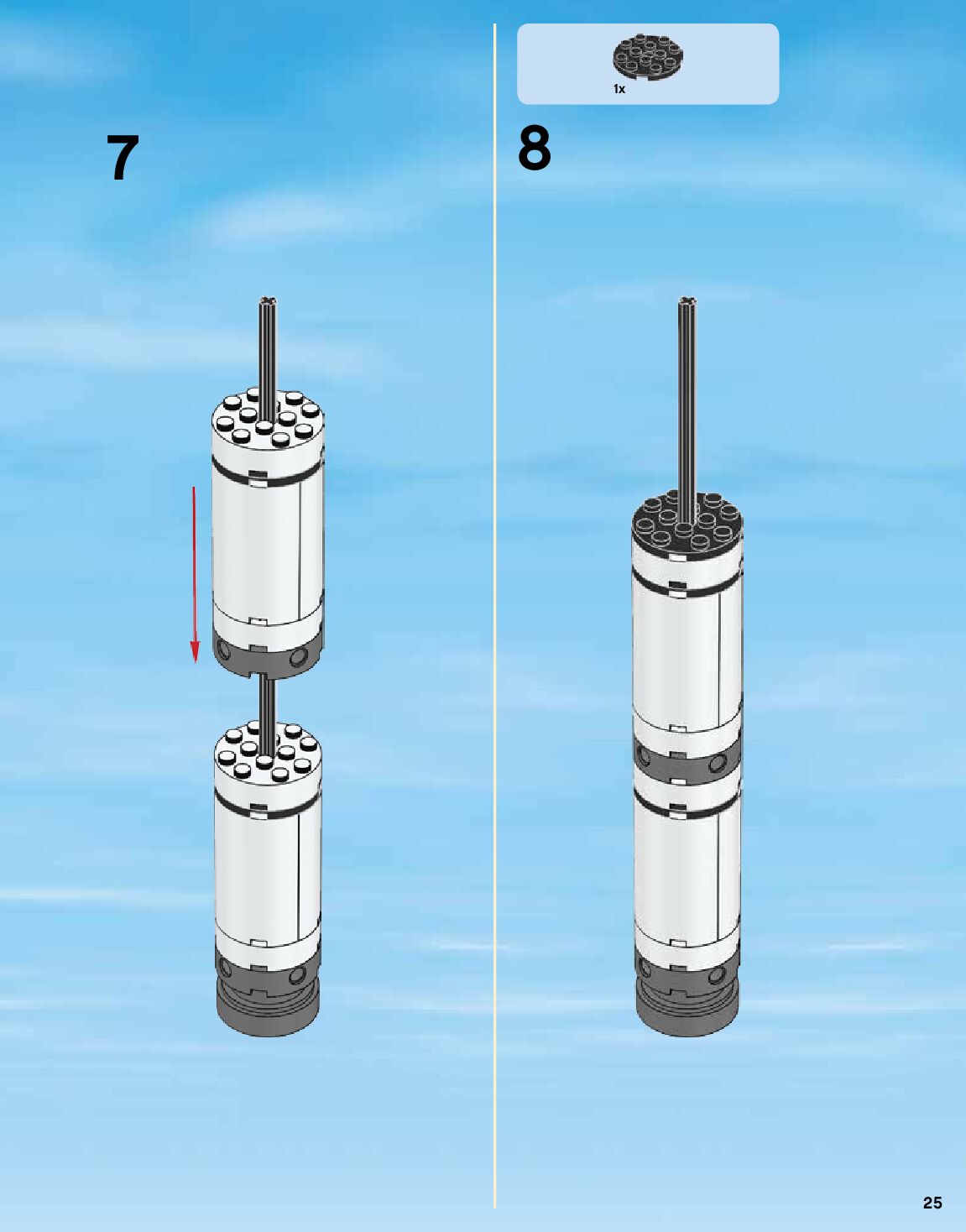 7

1x

8

25