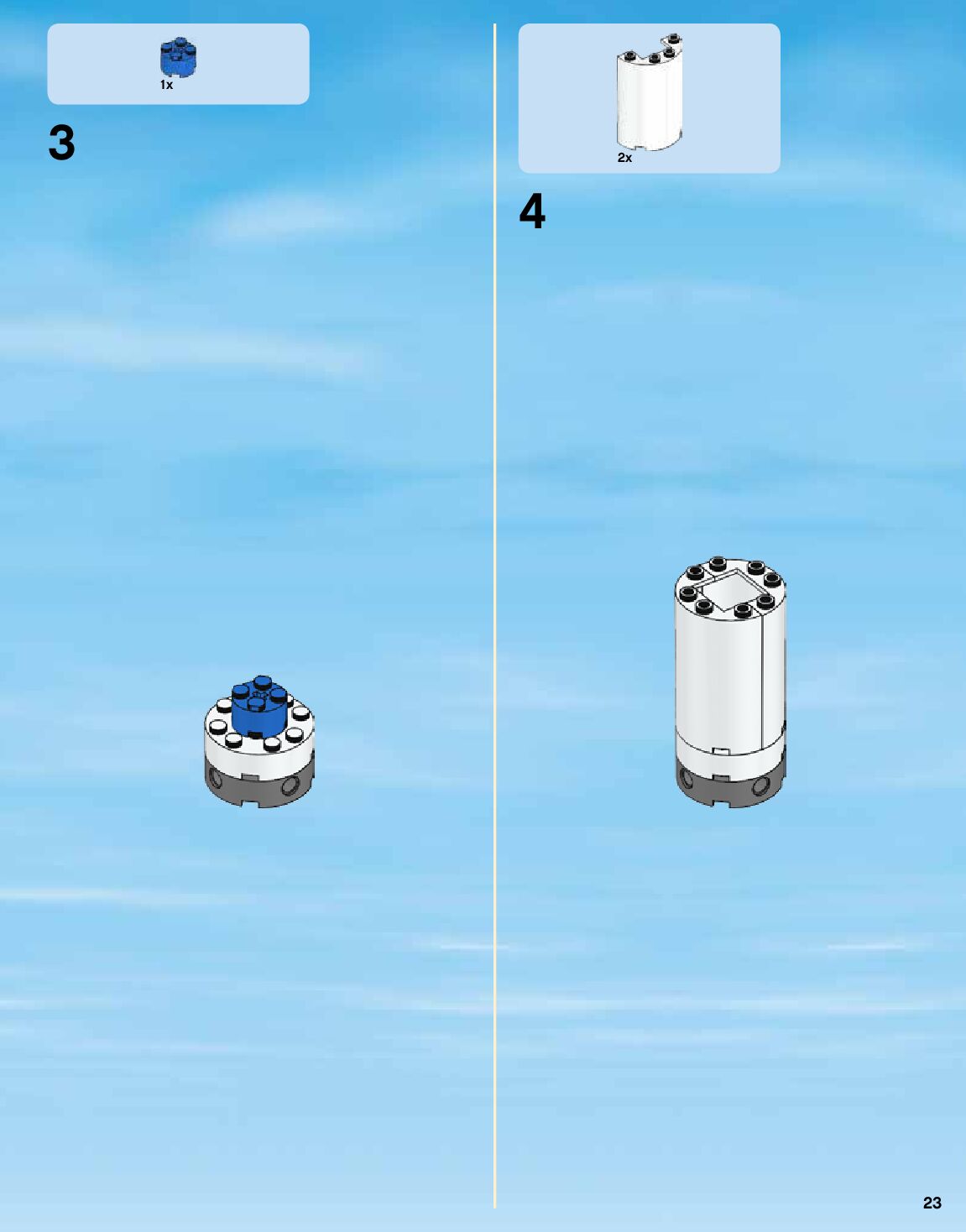 1x

3

2x

4

23