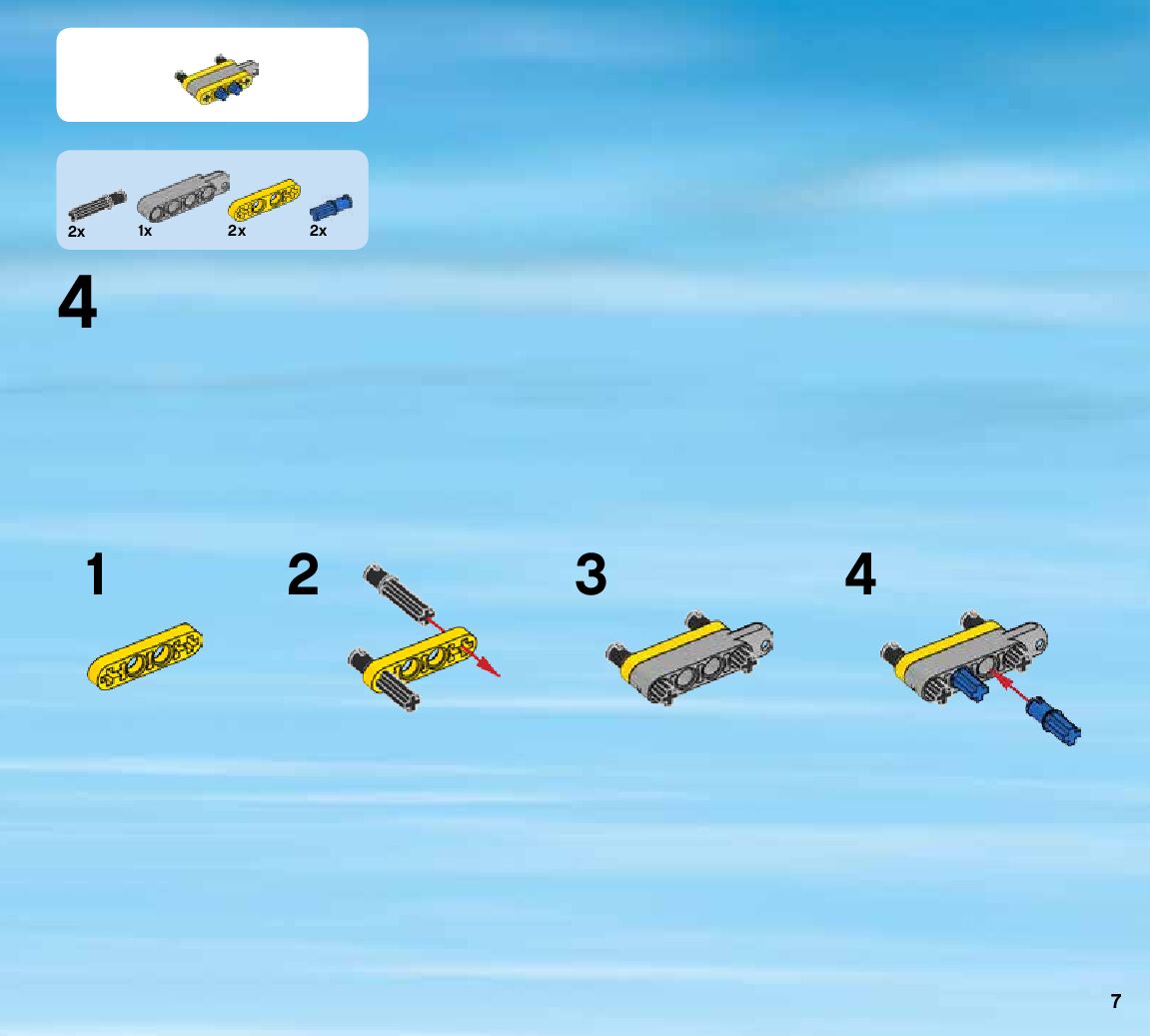 2x 1x 2x 2x

4

1

2

3

4

7