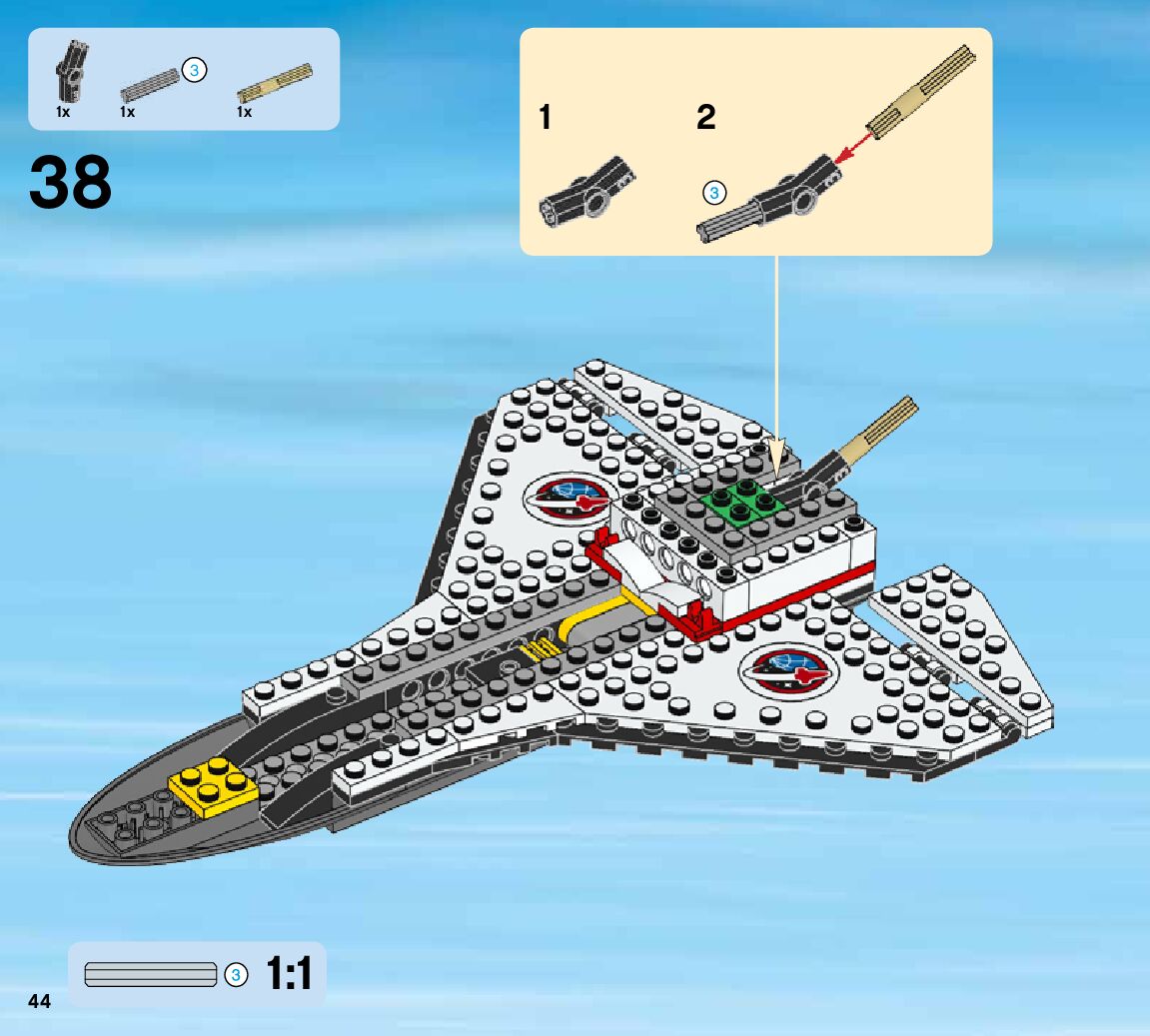 1x 1x 3 1x

38

1 2

3

3 1:1

44