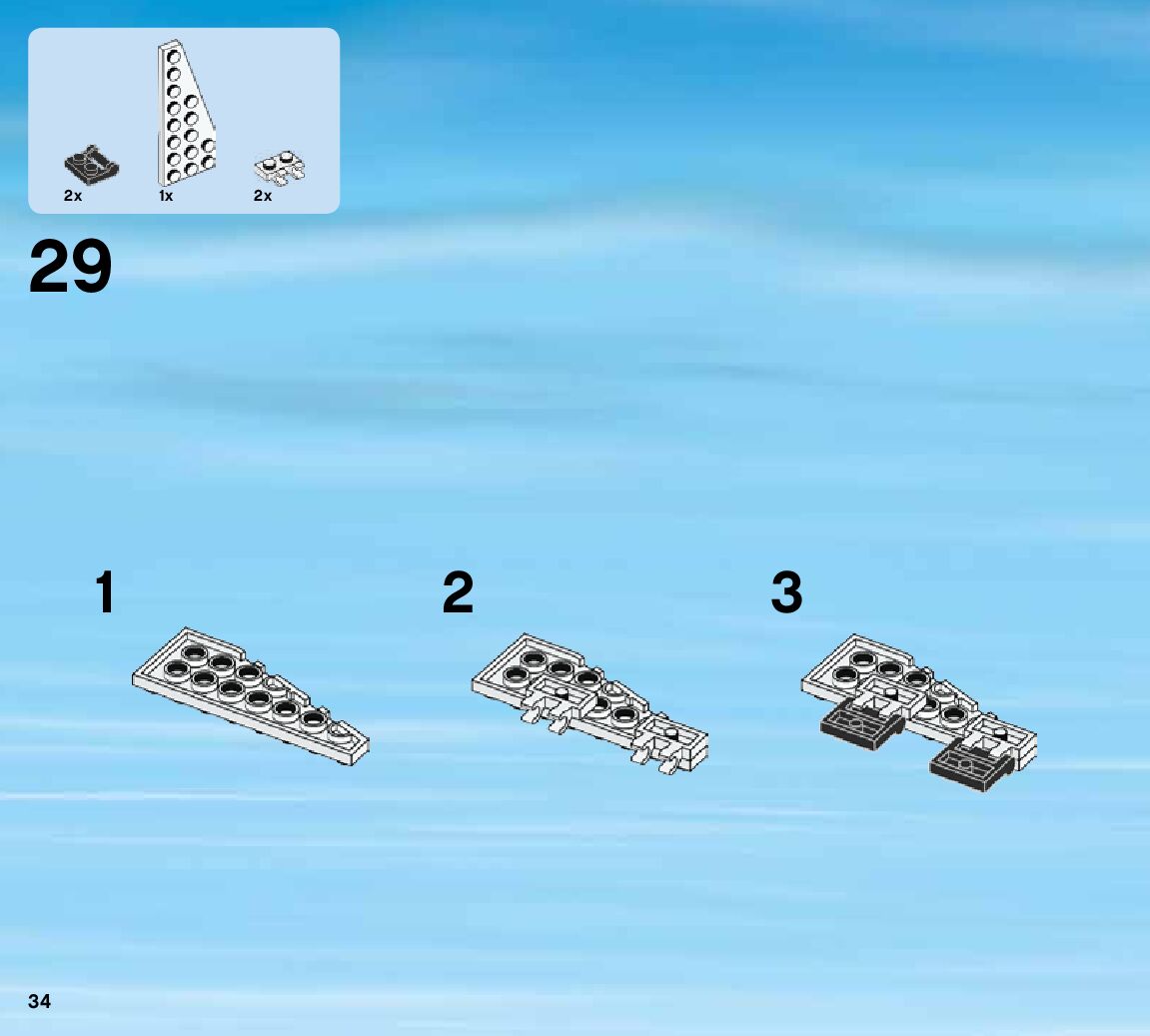 2x 1x 2x

29

1

2

3

34