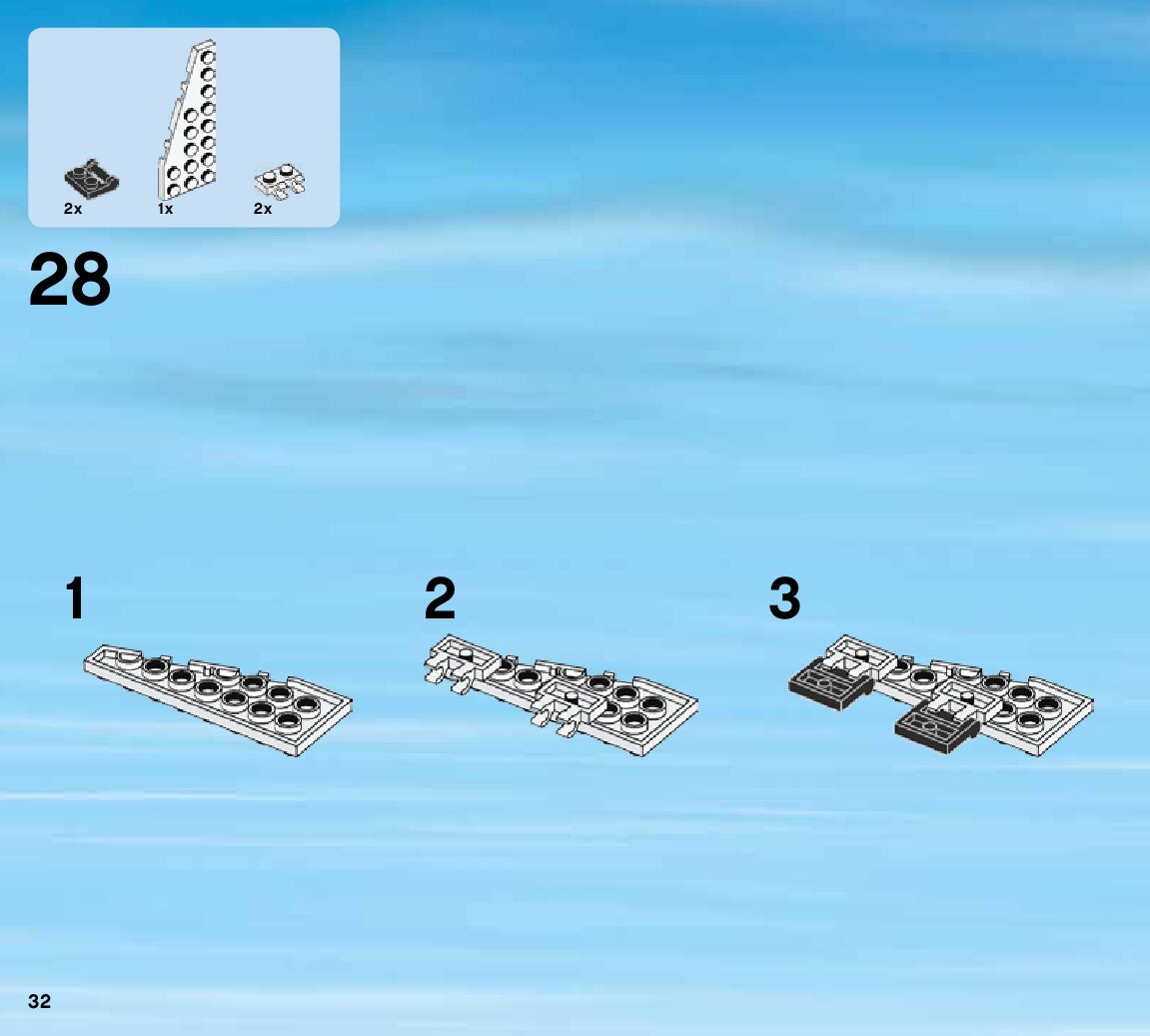 2x 1x 2x

28

1

2

3

32