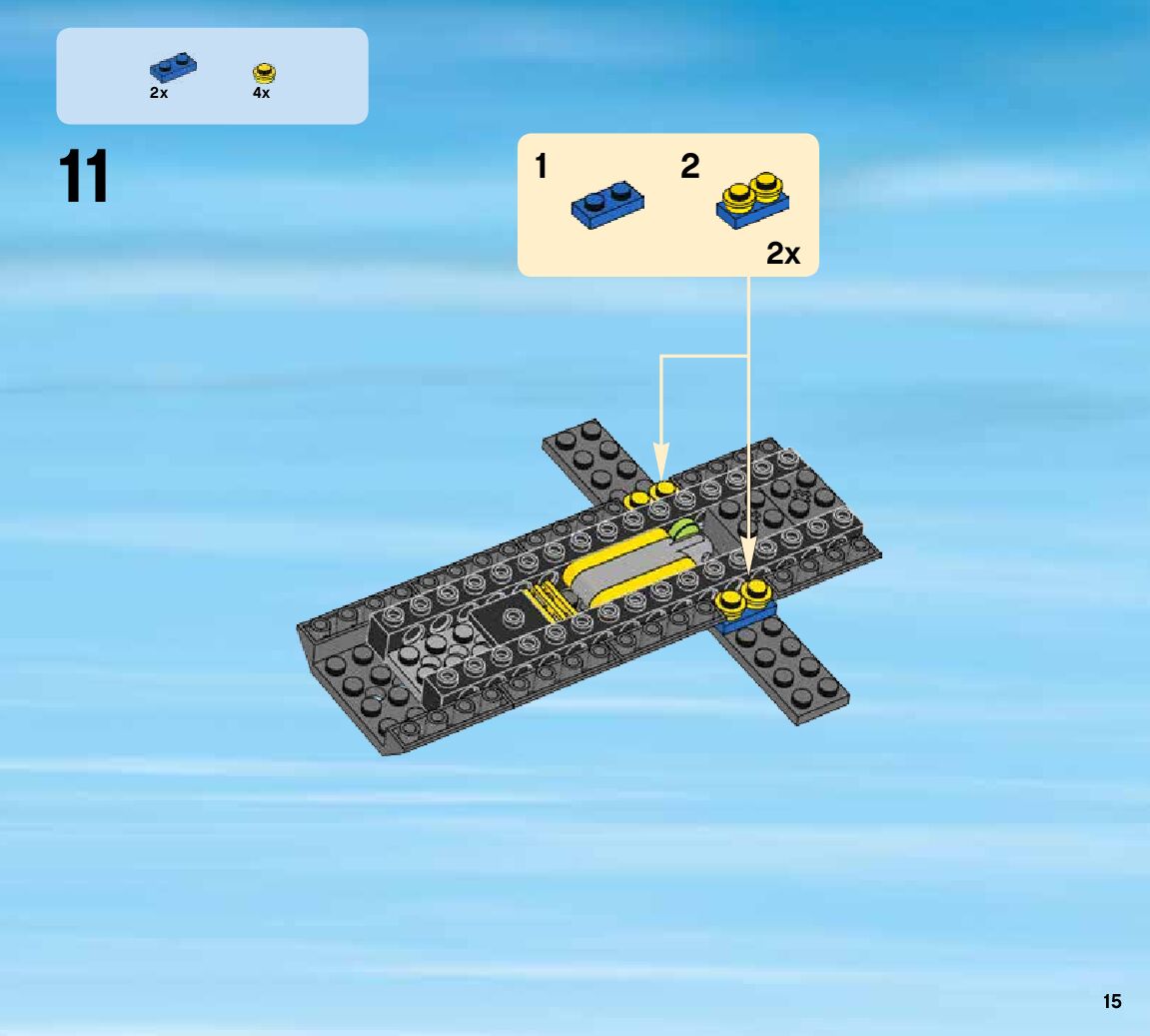 2x 4x

11

1 2

2x

15