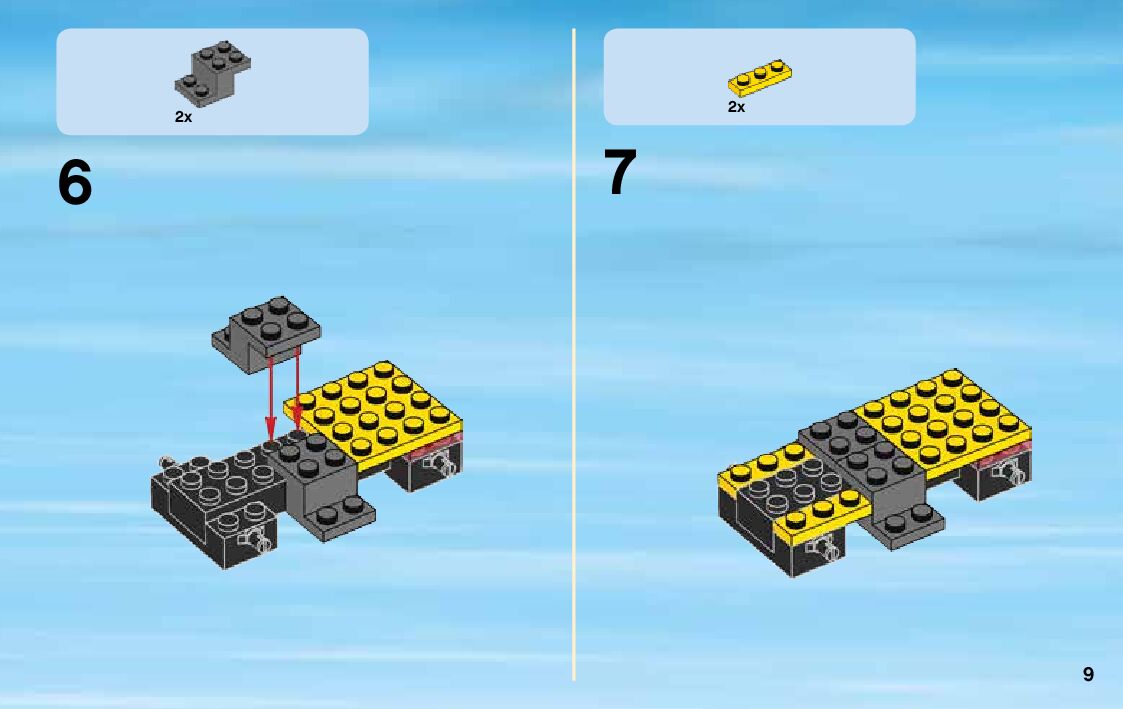 2x

6

2x

7

9