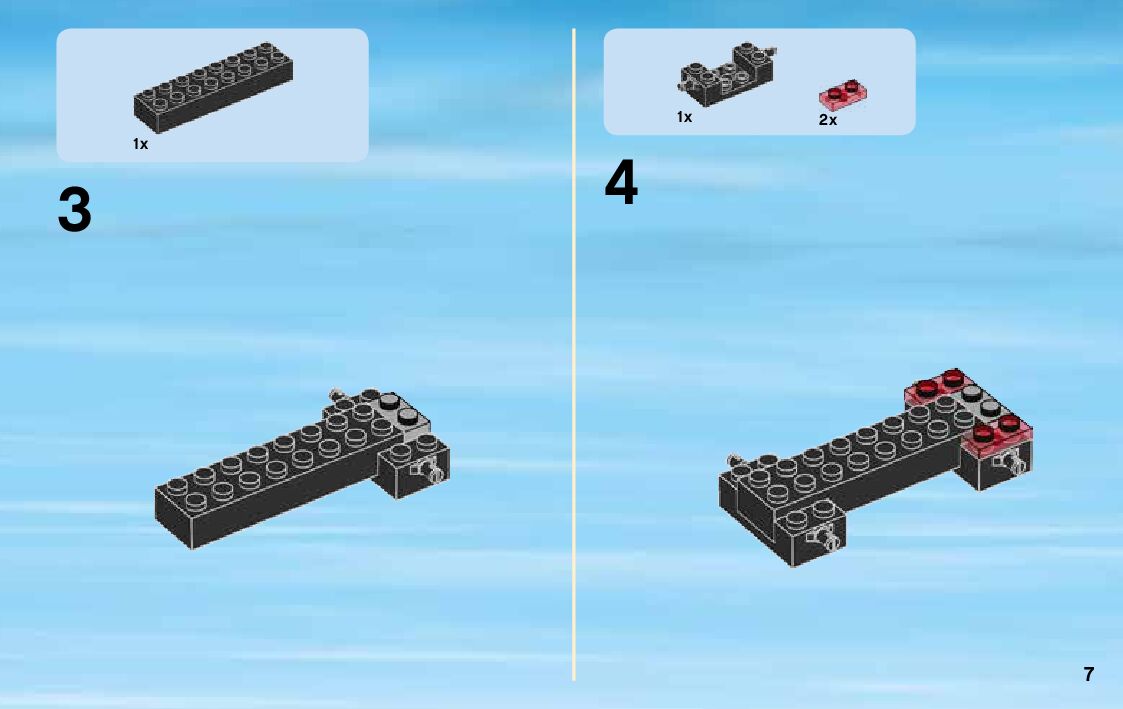 1x

3

1x
2x

4

7