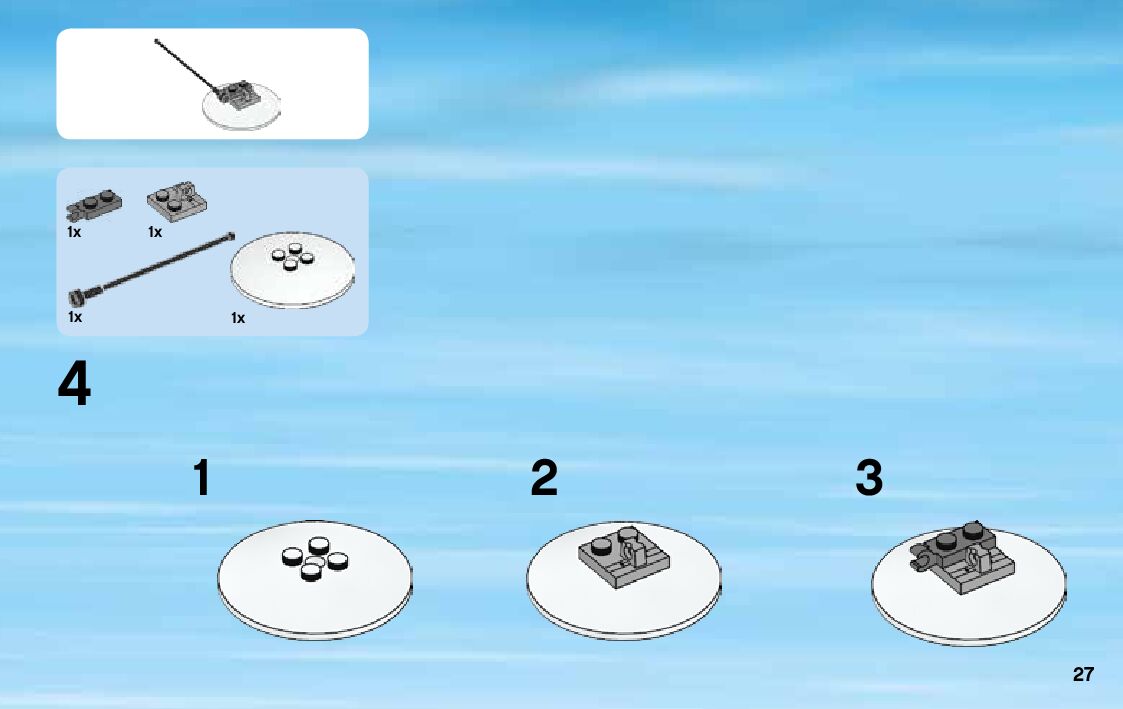 1x
1x
1x
1x

4

1

2

3

27