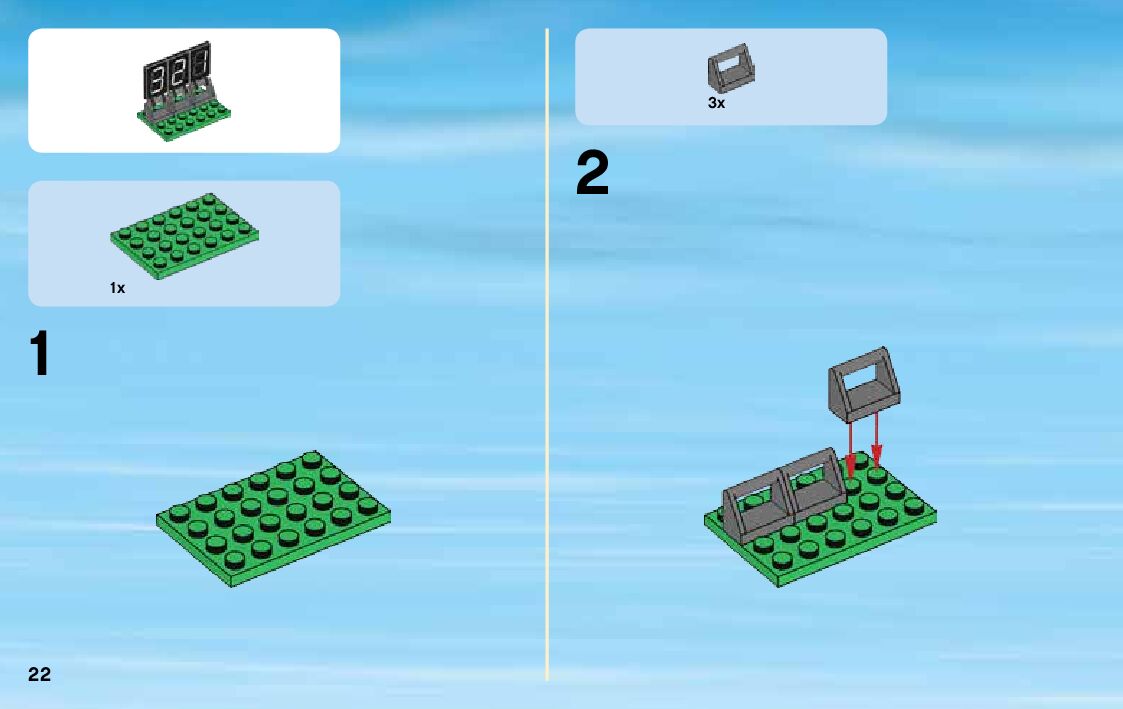 321

1x

1

3x

2

22