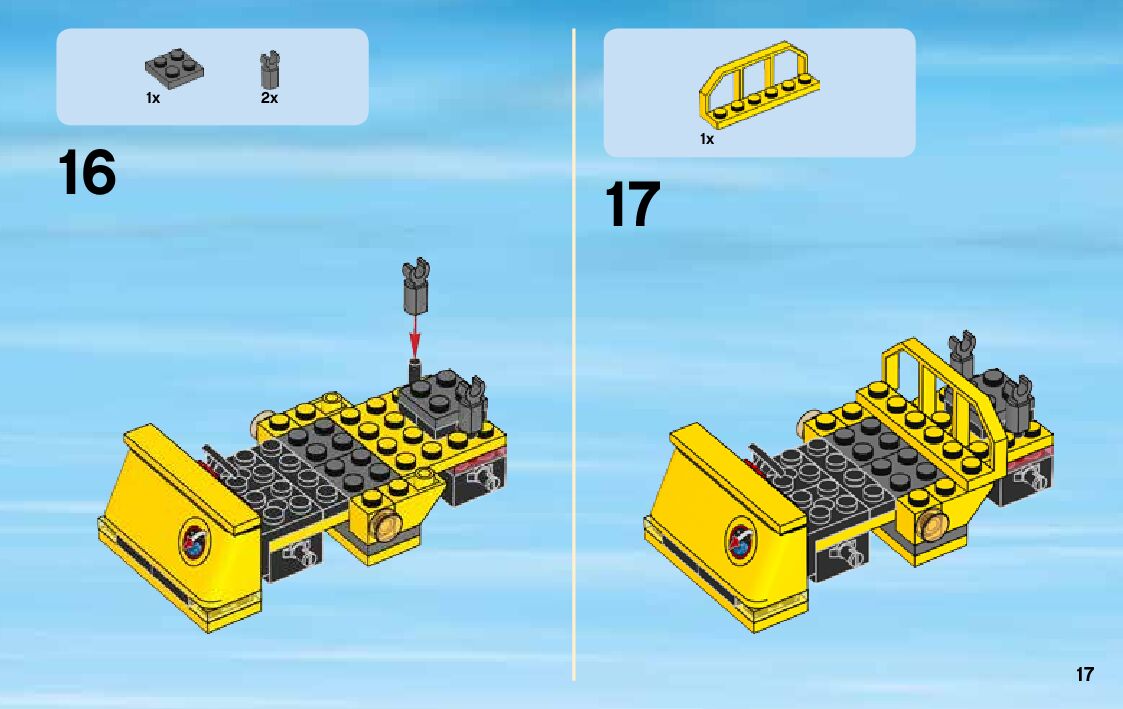 1x
2x

16

1x

17

17