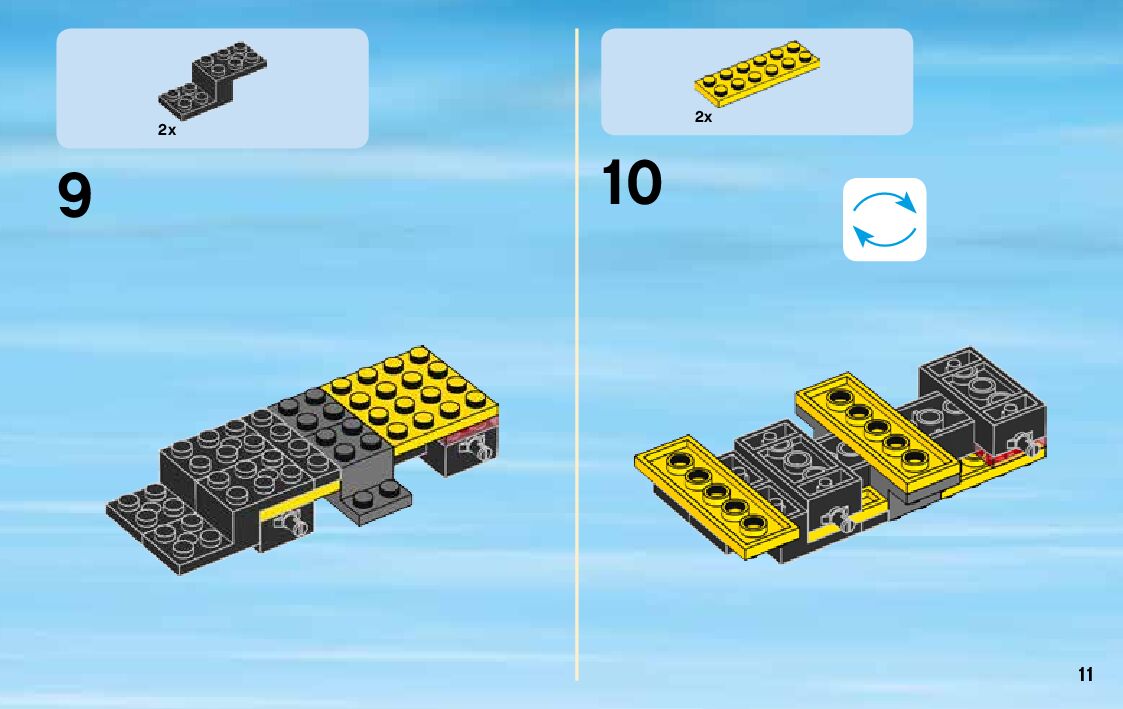 2x

9

2x

10

11