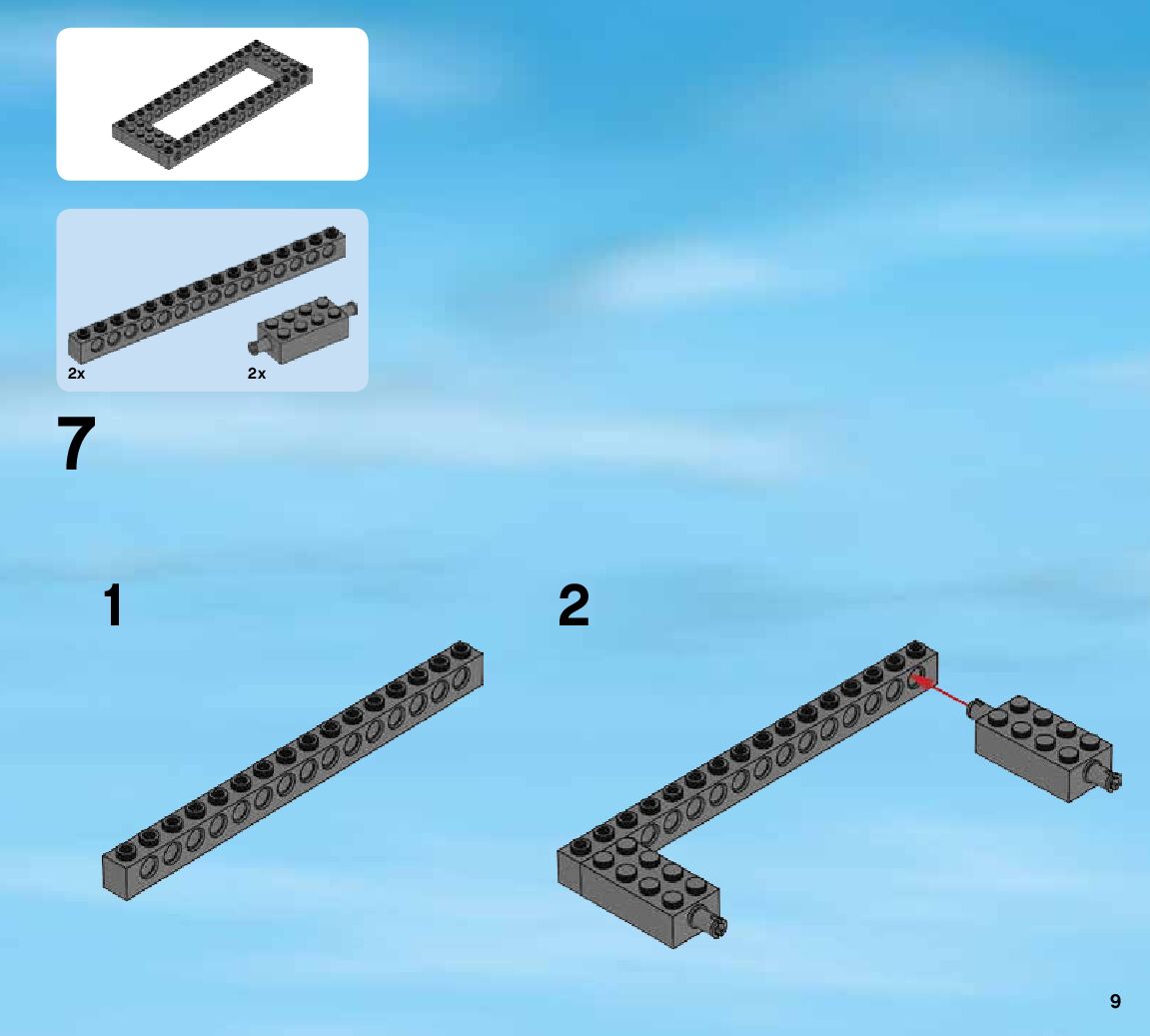 2x

2x

7

1

2

9