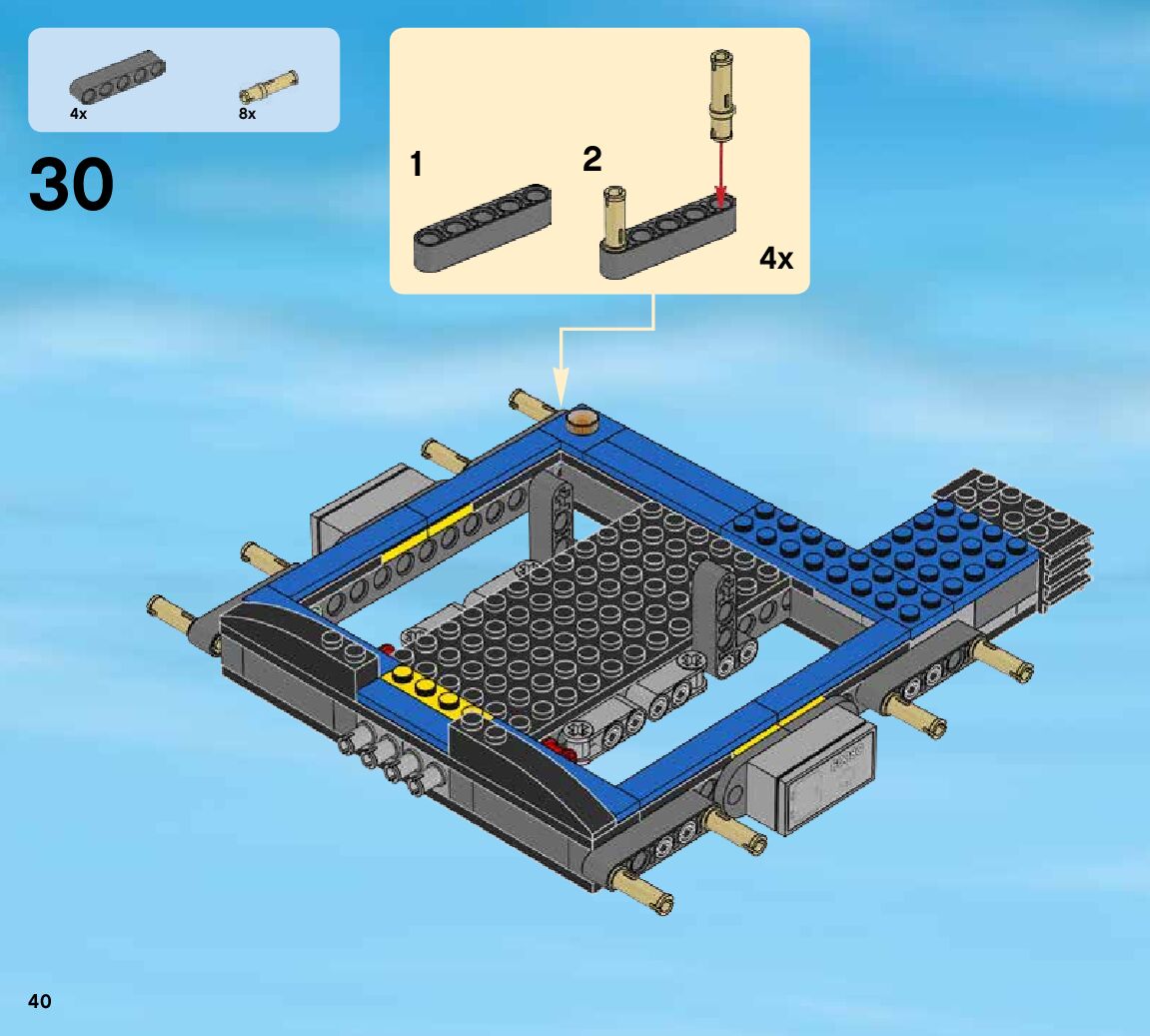 4x
8x

30

1
2
4x

40