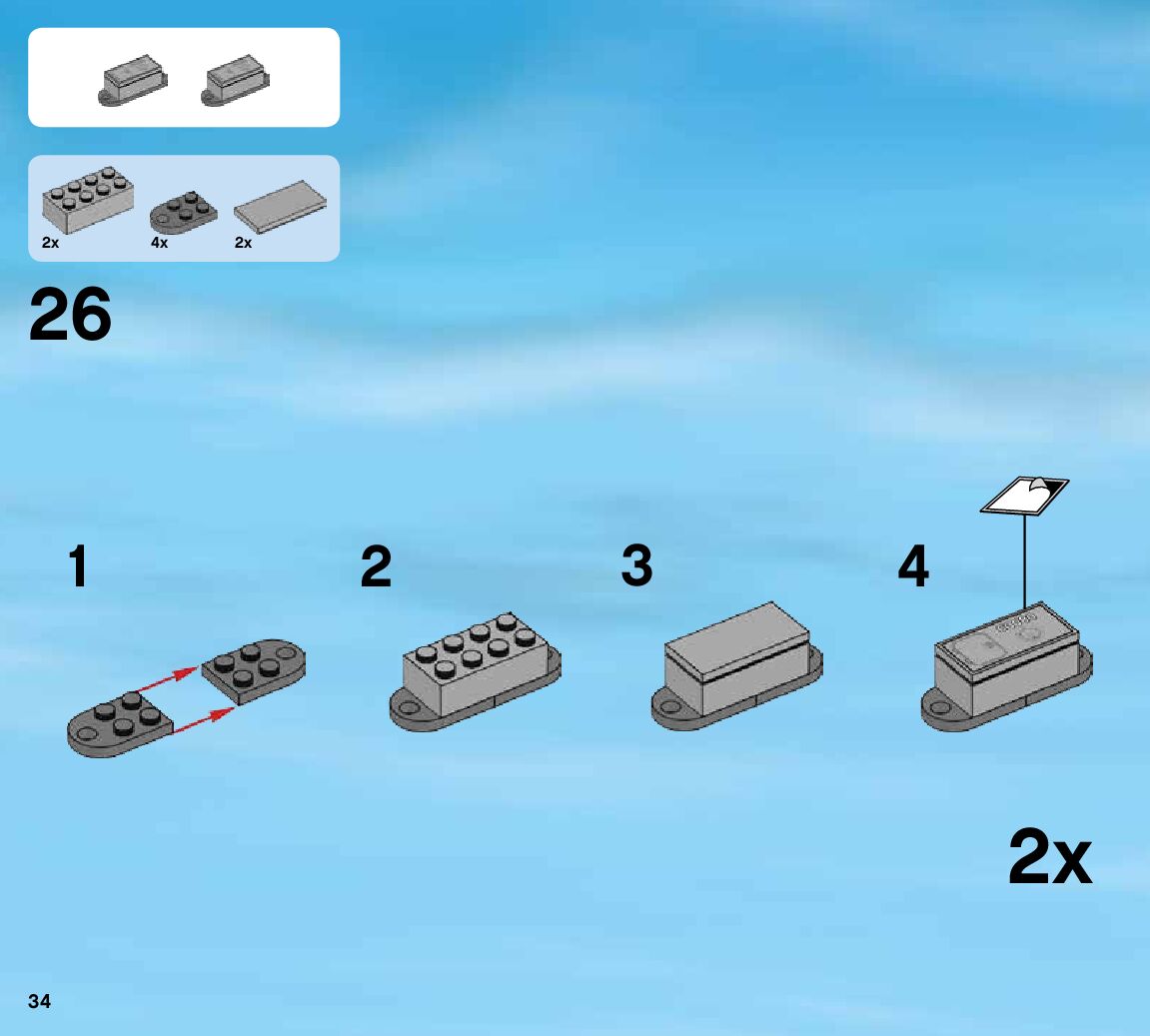 2x 4x 2x

26

1

2

3

4

2x

34