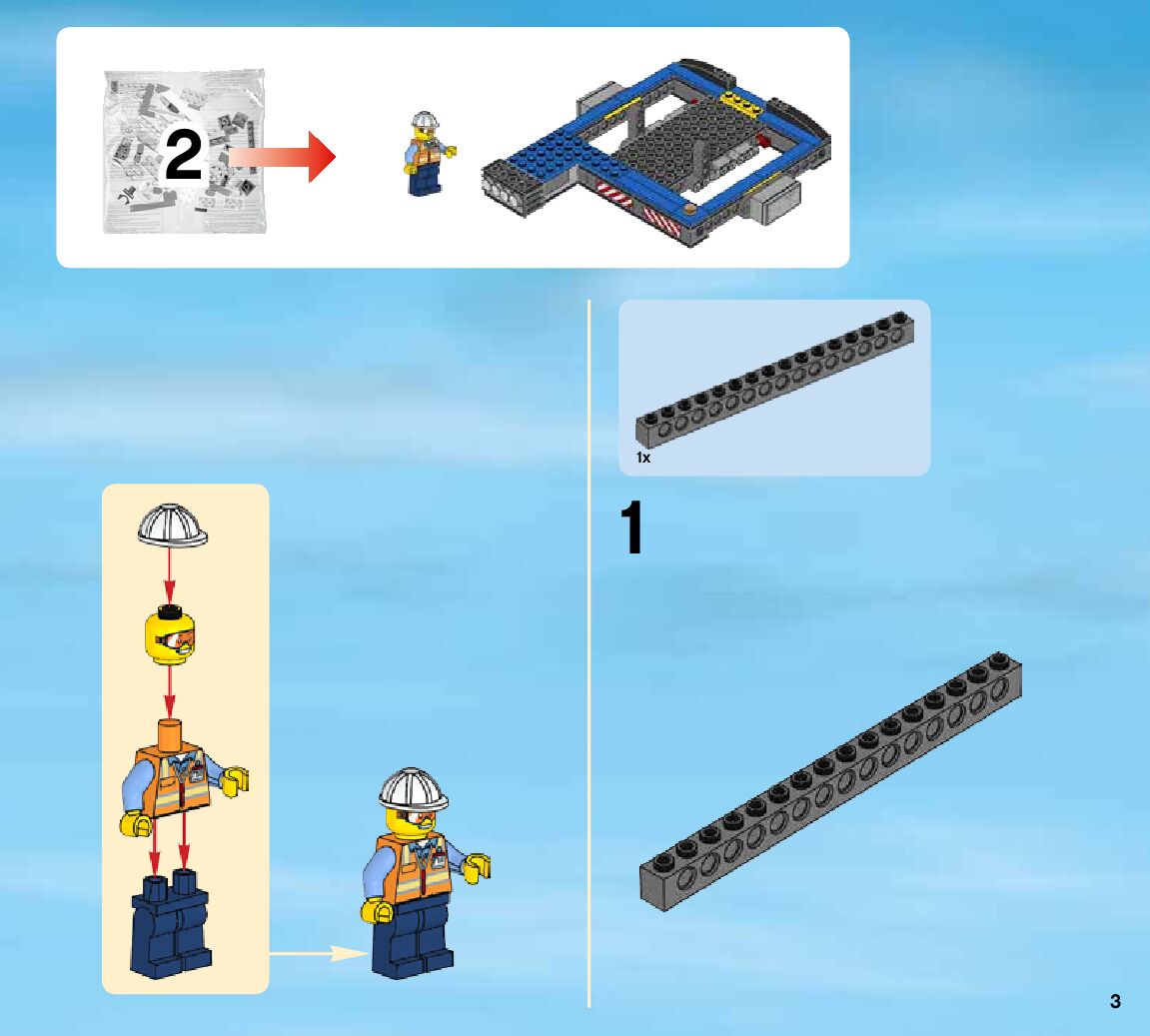 2

1x

1

3