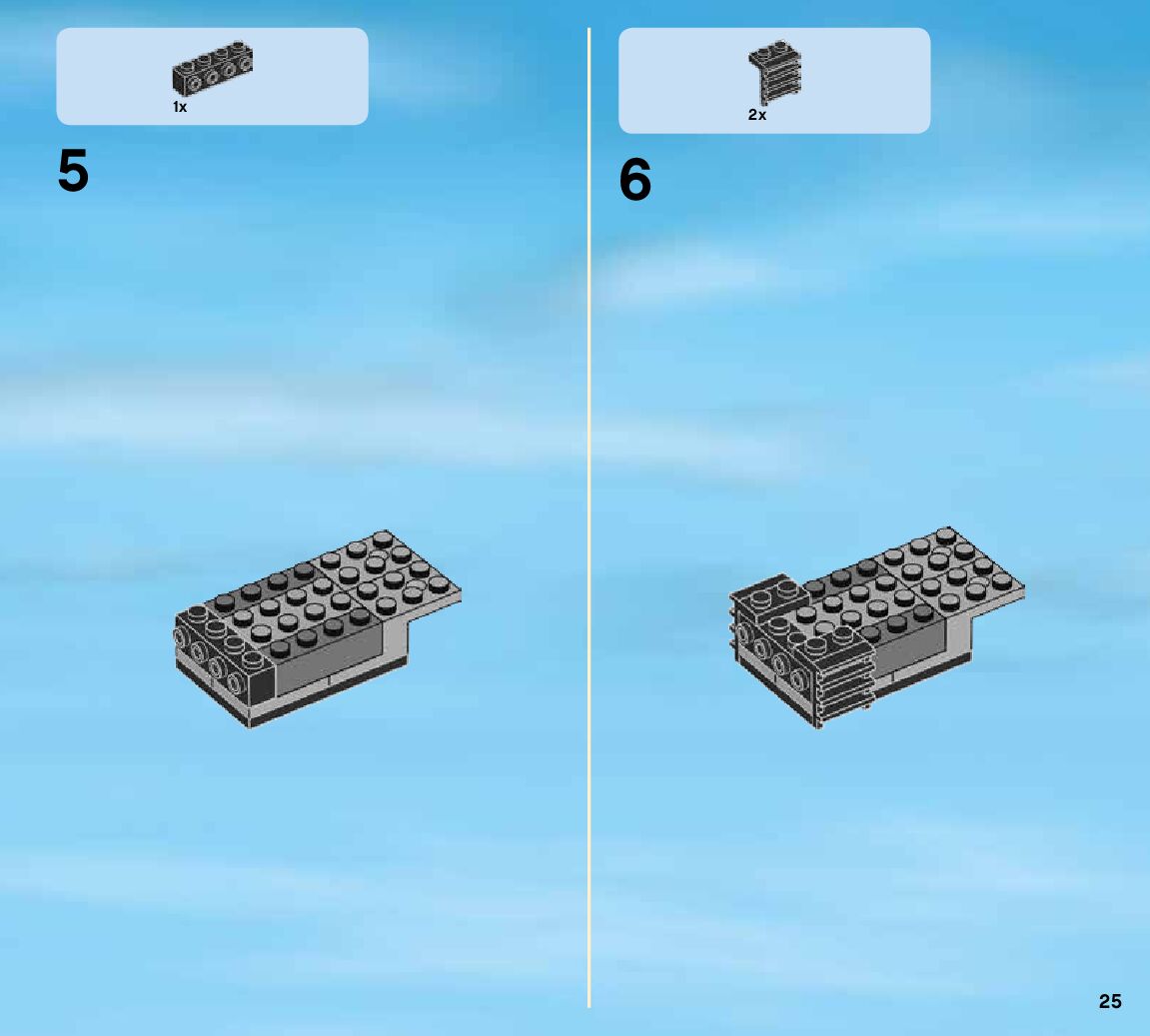 1x

5

2x

6

25