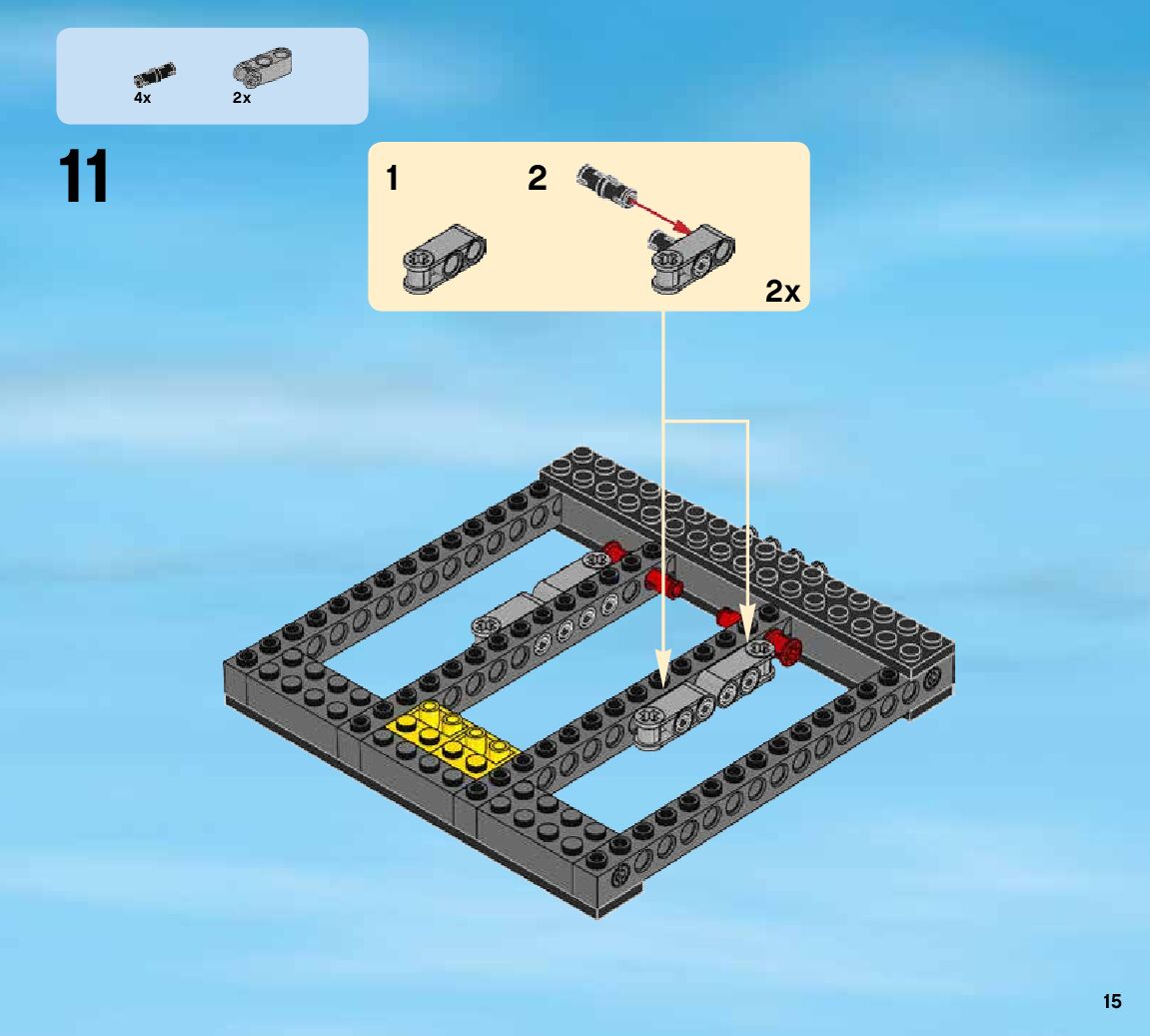 4x 2x

11

1 2

2x

15