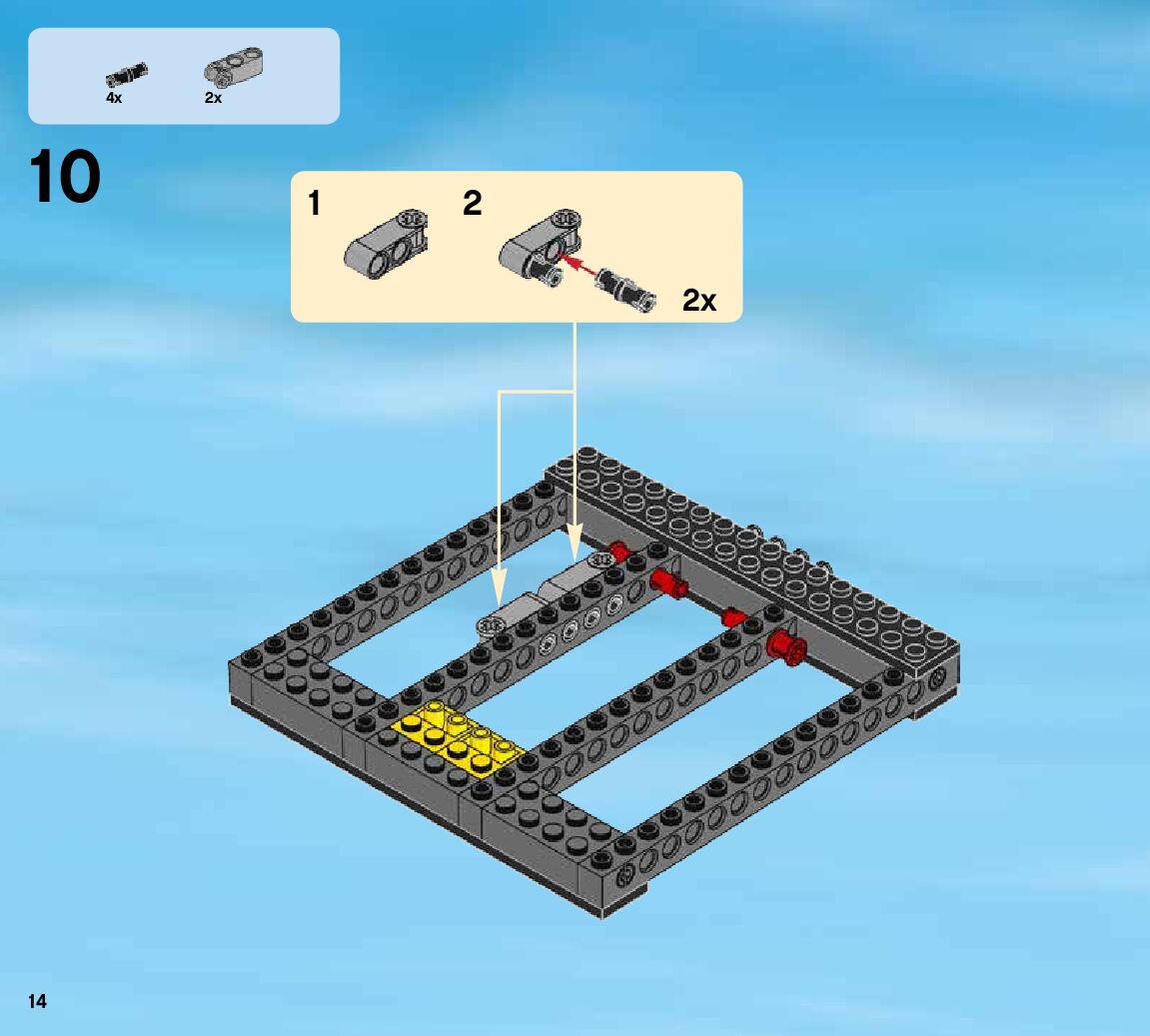 4x
2x

10

1
2
2x

14