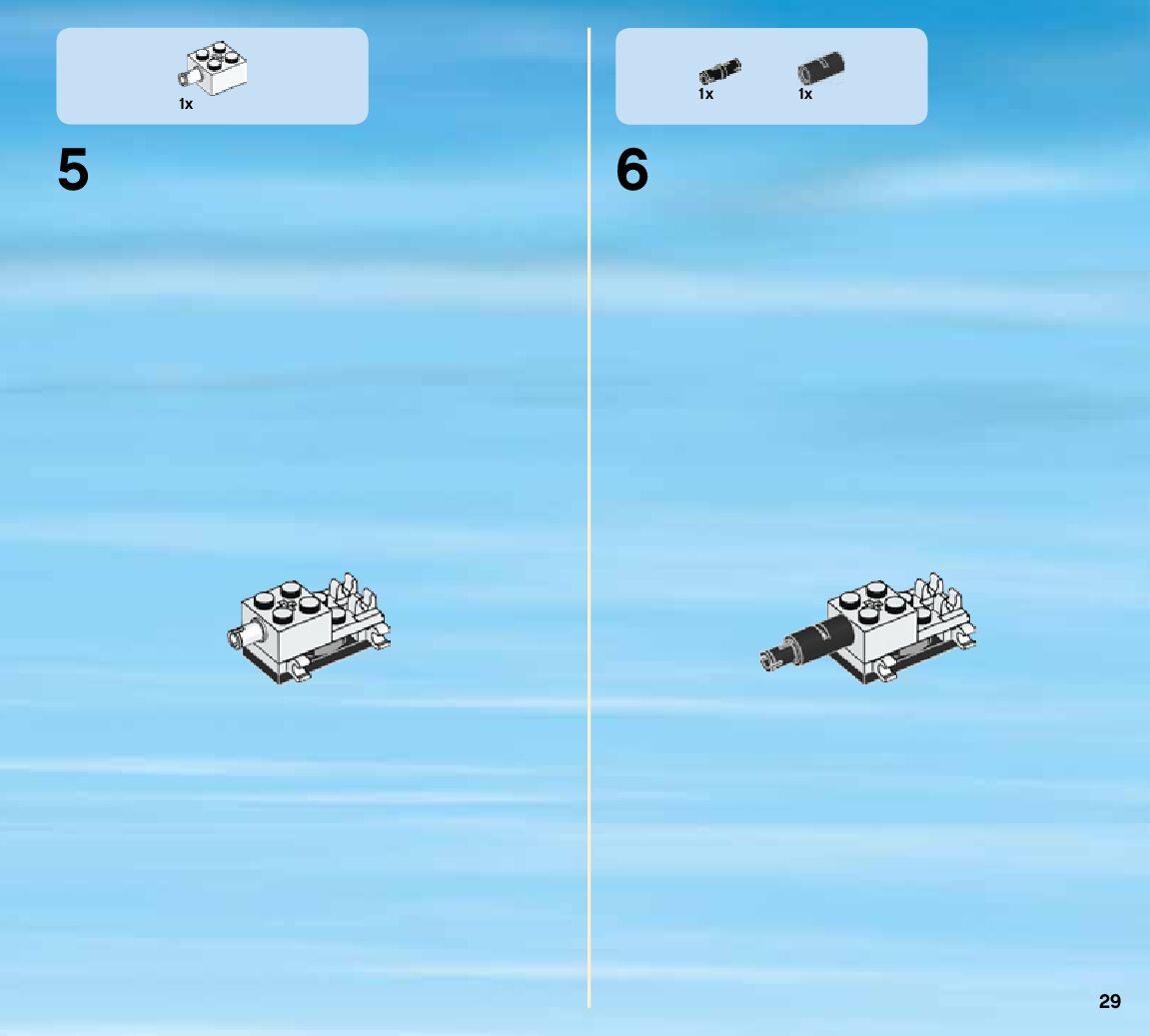 1x

5

1x 1x

6

29