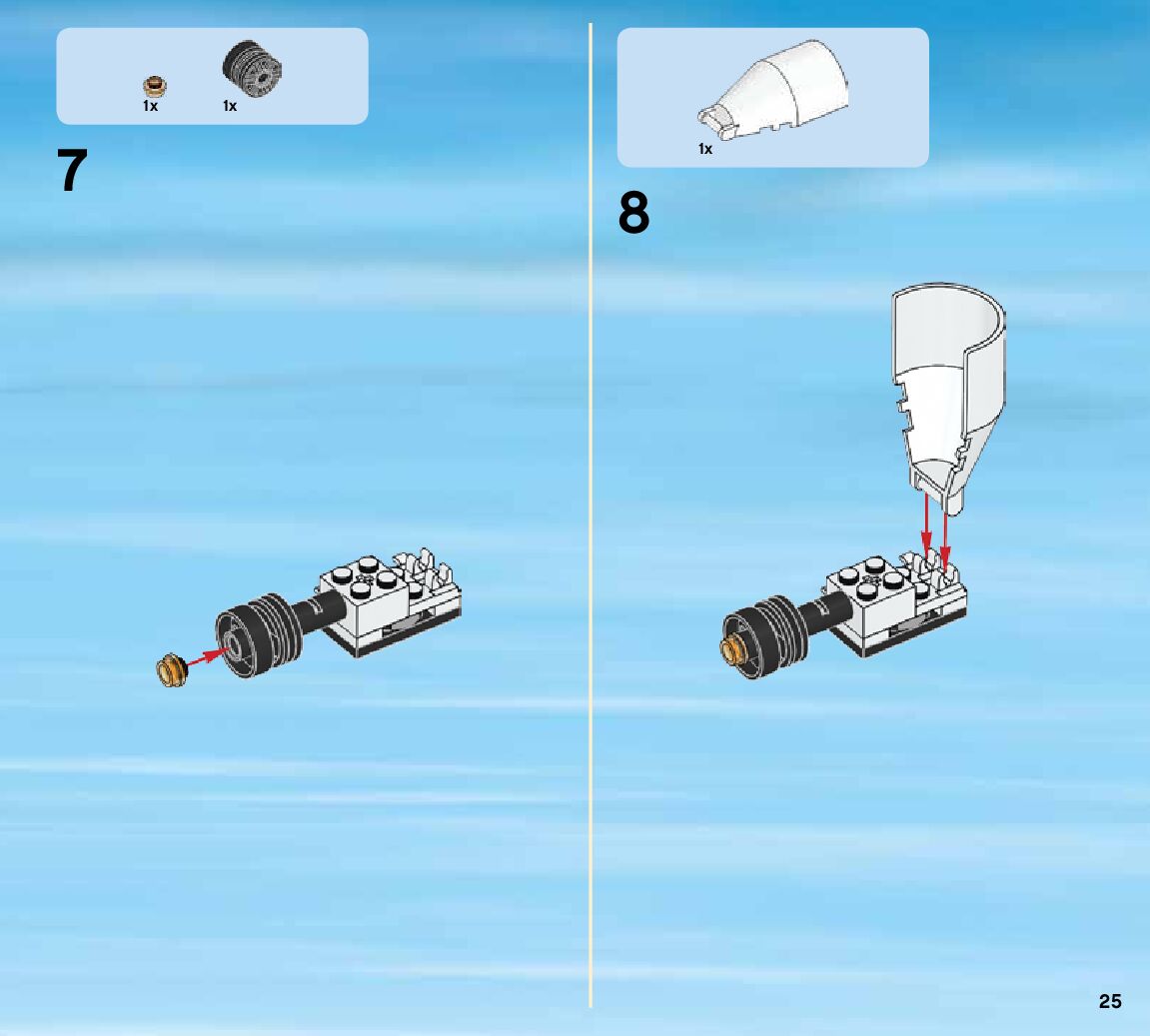 1x 1x

7

1x

8

25