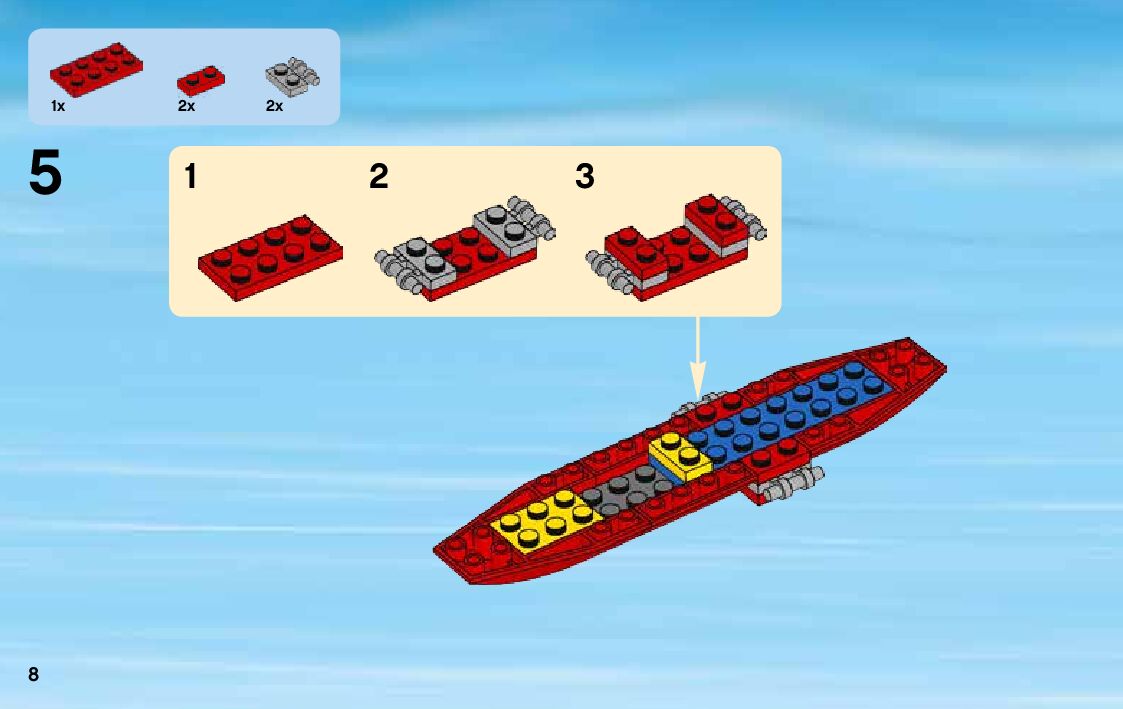 1x
2x
2x

5

1
2
3

8