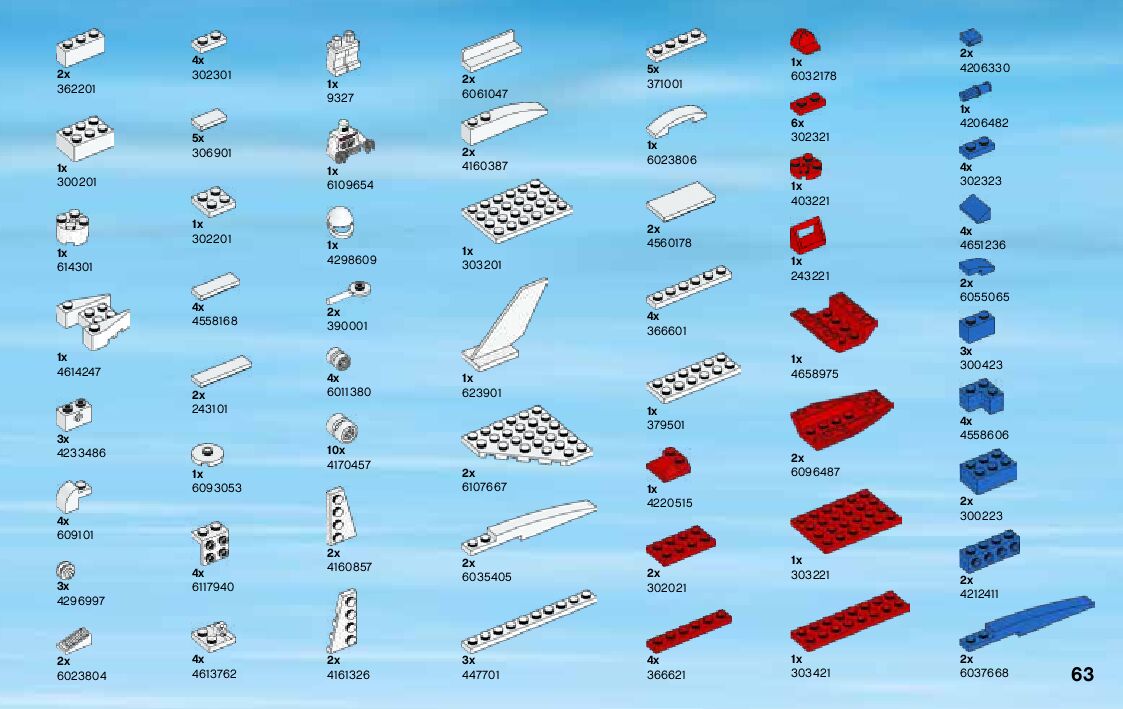 2x
362201

1x
300201

1x
614301

1x
4614247

3x
4233486

4x
609101

3x
4296997

2x
6023804

4x
302301

5x
306901

1x
302201

4x
4558168

2x
243101

1x
6093053

4x
6117940

4x
4613762

1x
9327

1x
6109654

1x
4298609

2x
390001

4x
6011380

10x
4170457

2x
4160857

2x
4161326

2x
6061047

2x
4160387

1x
303201

1x
623901

2x
6107667

2x
6035405

3x
447701

5x
371001

1x
6023806

2x
4560178

4x
366601

1x
379501

1x
4220515

2x
302021

4x
366621

1x
6032178

6x
302321

1x
403221

1x
243221

1x
4658975

2x
6096487

1x
303221

1x
303421

2x
4206330

1x
4206482

4x
302323

4x
4651236

2x
6055065

3x
300423

4x
4558606

2x
300223

2x
4212411

2x
6037668

63