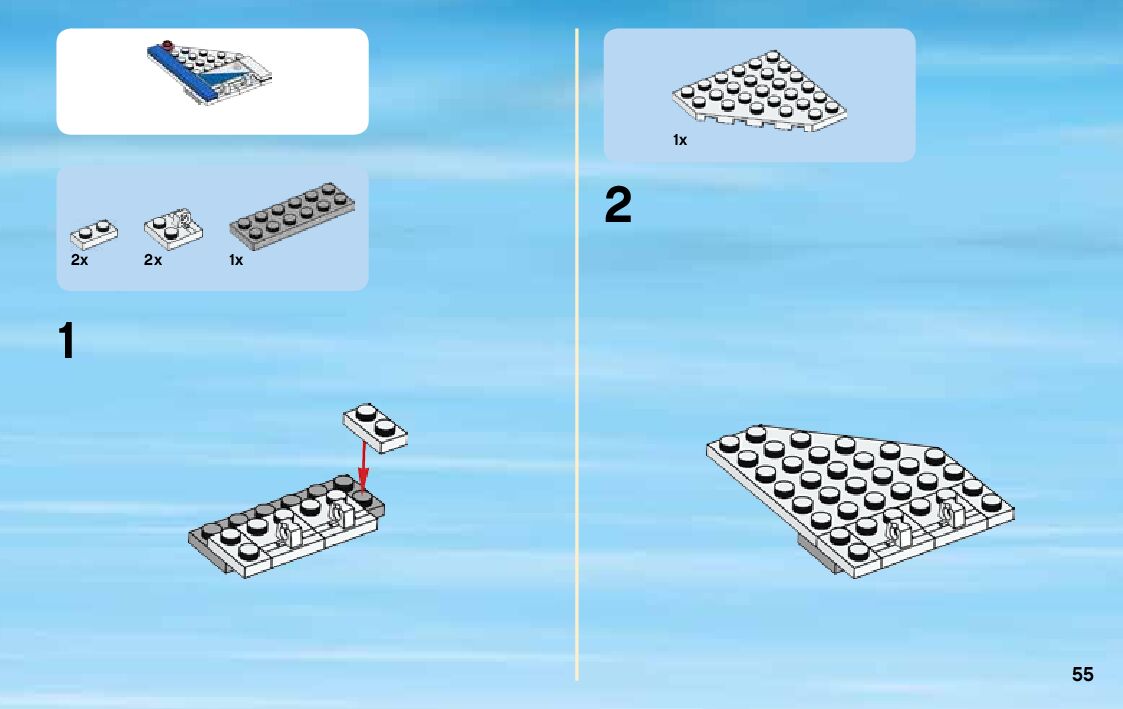 2x
2x
1x

1

1x

2

55