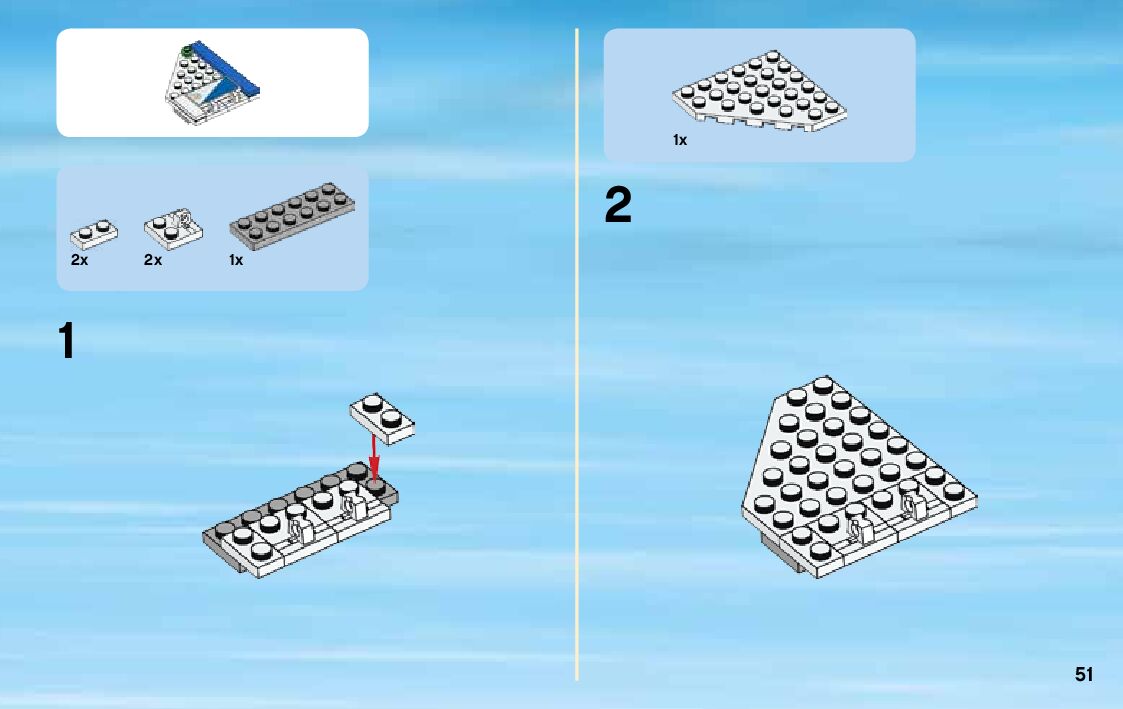 2x 2x 1x

1

1x

2

51