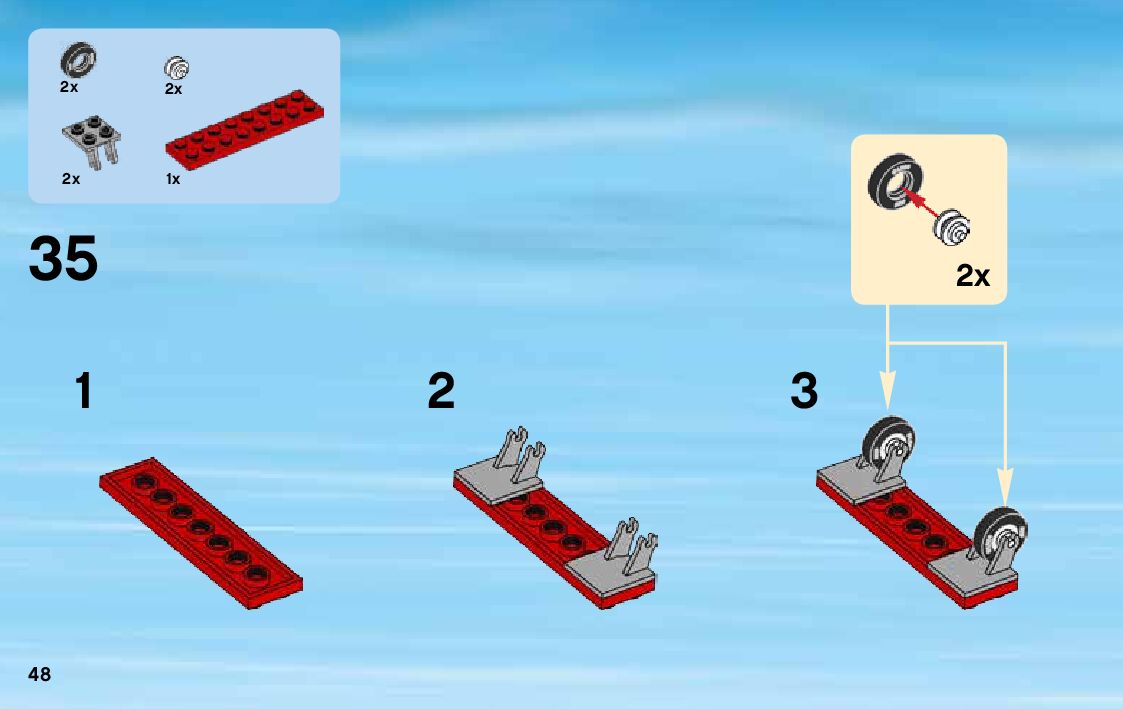 2x
2x
2x
1x

35

2x

1

2

3

48