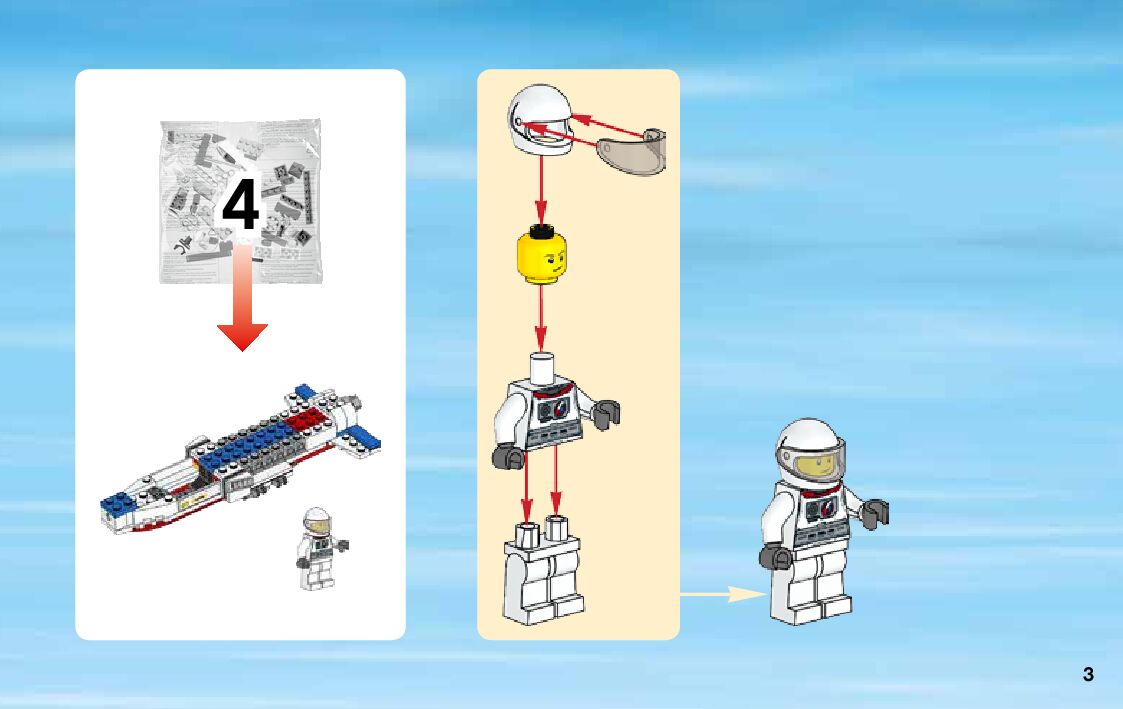 4

3