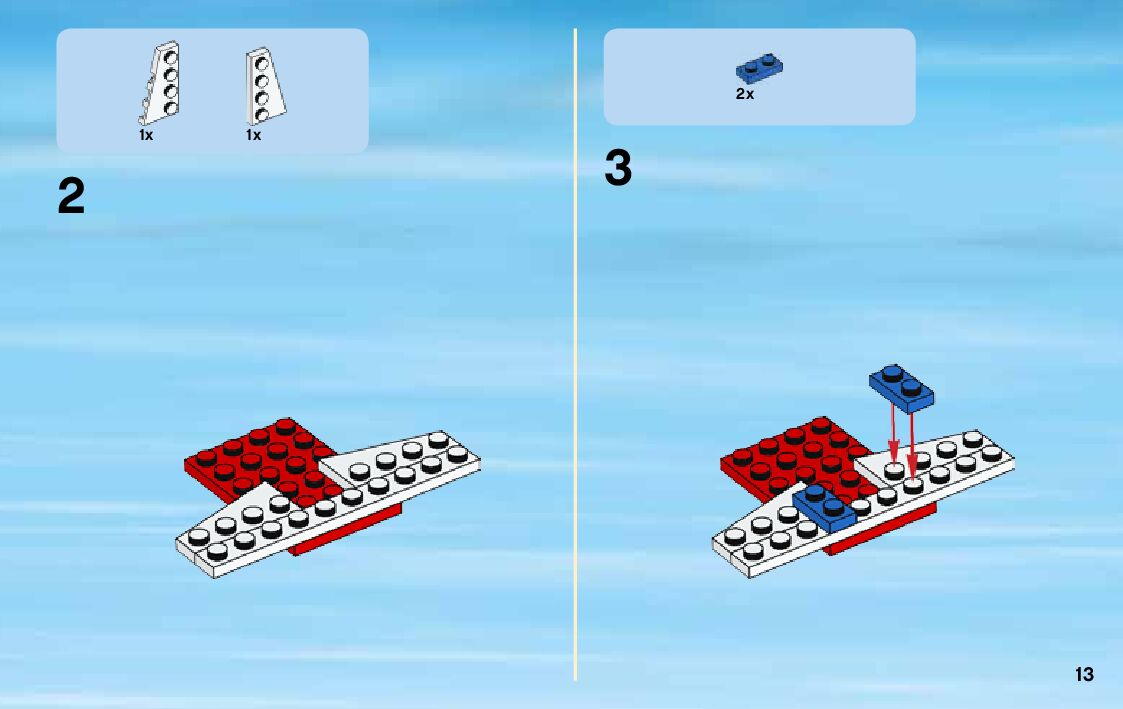 1x 1x

2

2x

3

13