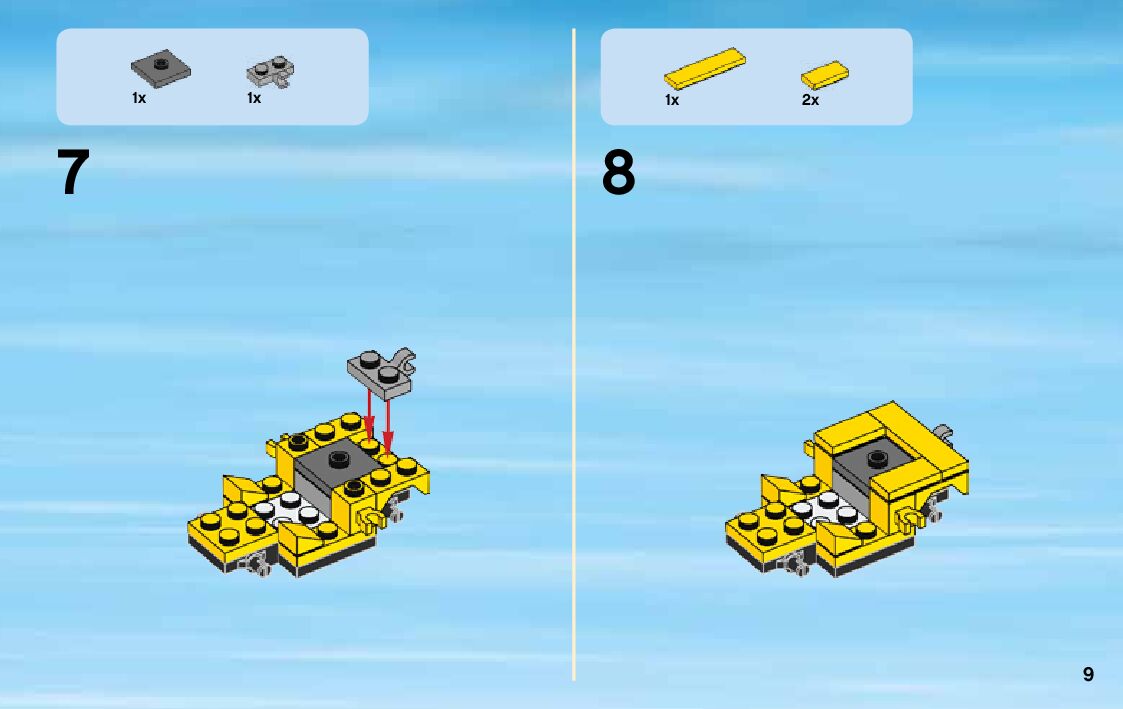 1x 1x

7

1x 2x

8

9