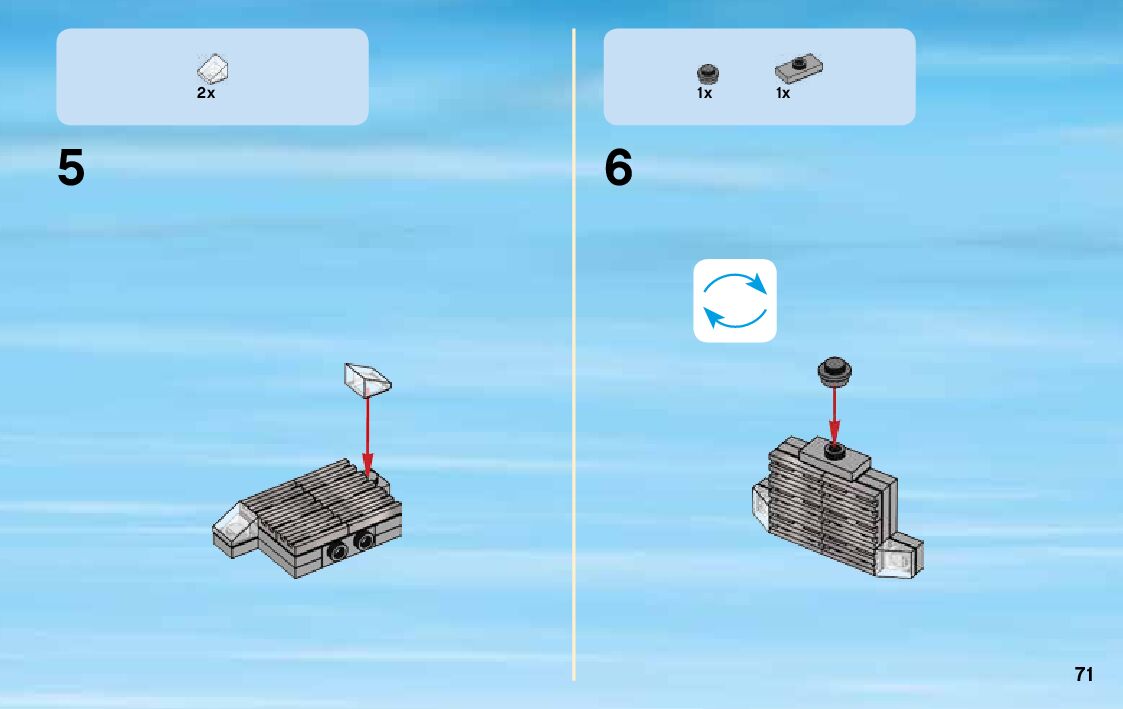 2x

5

1x 1x

6

71