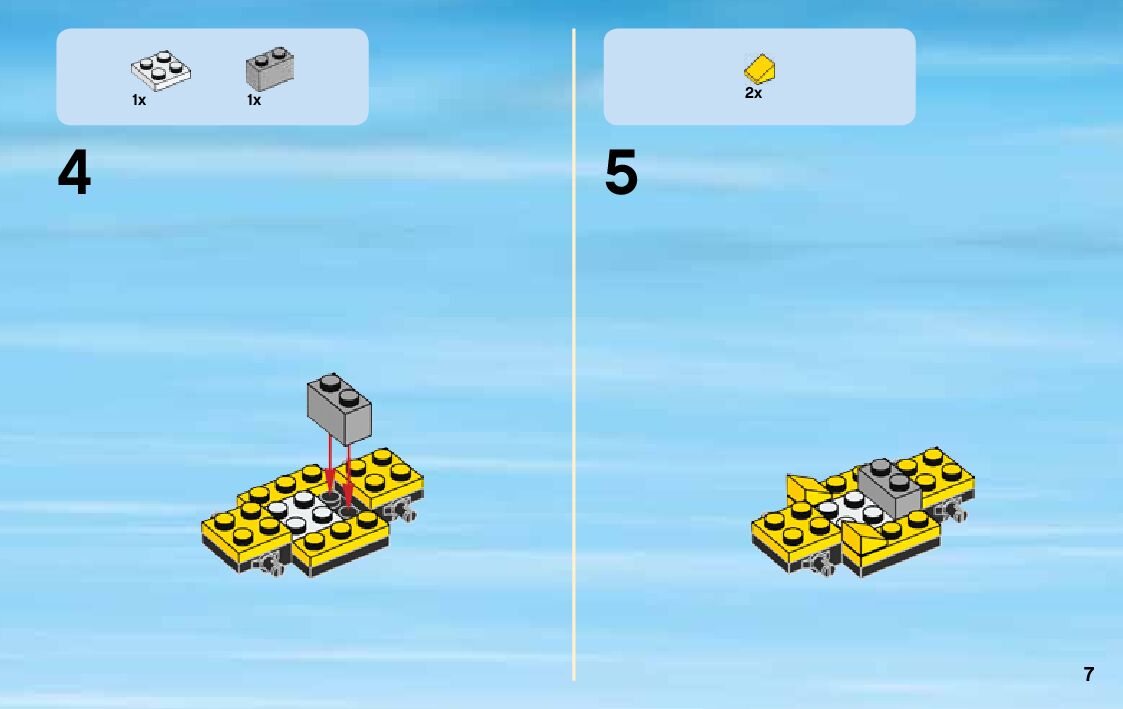 1x 1x

4

2x

5

7