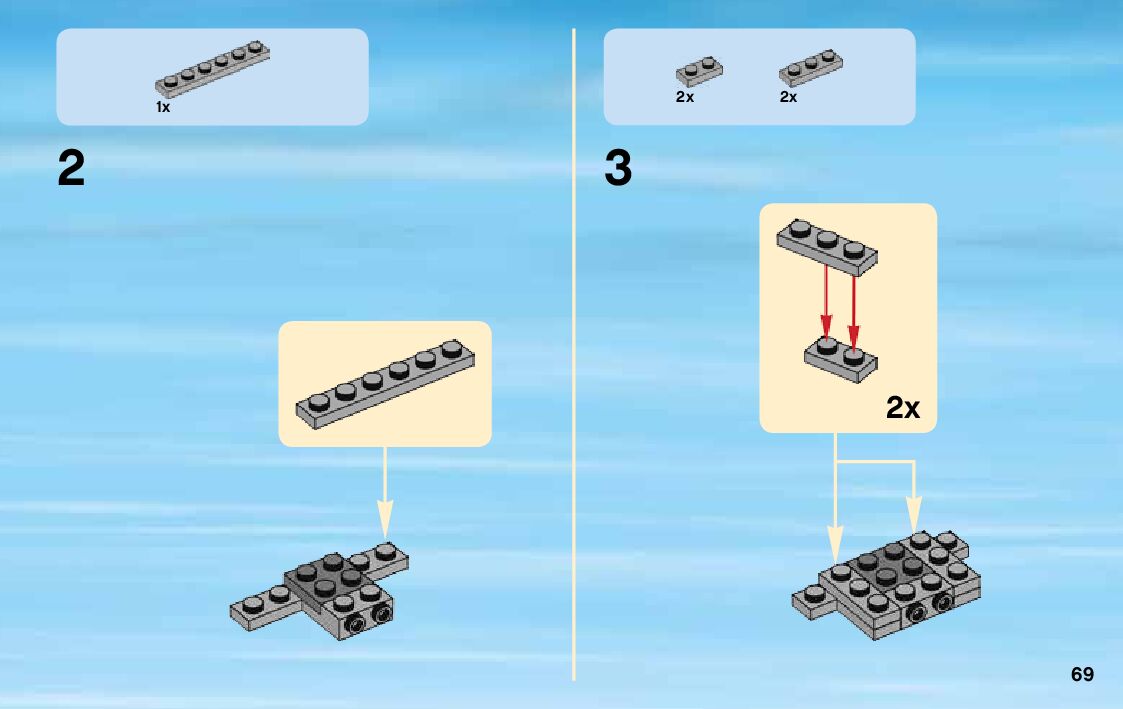 1x

2

2x 2x

3

2x

69