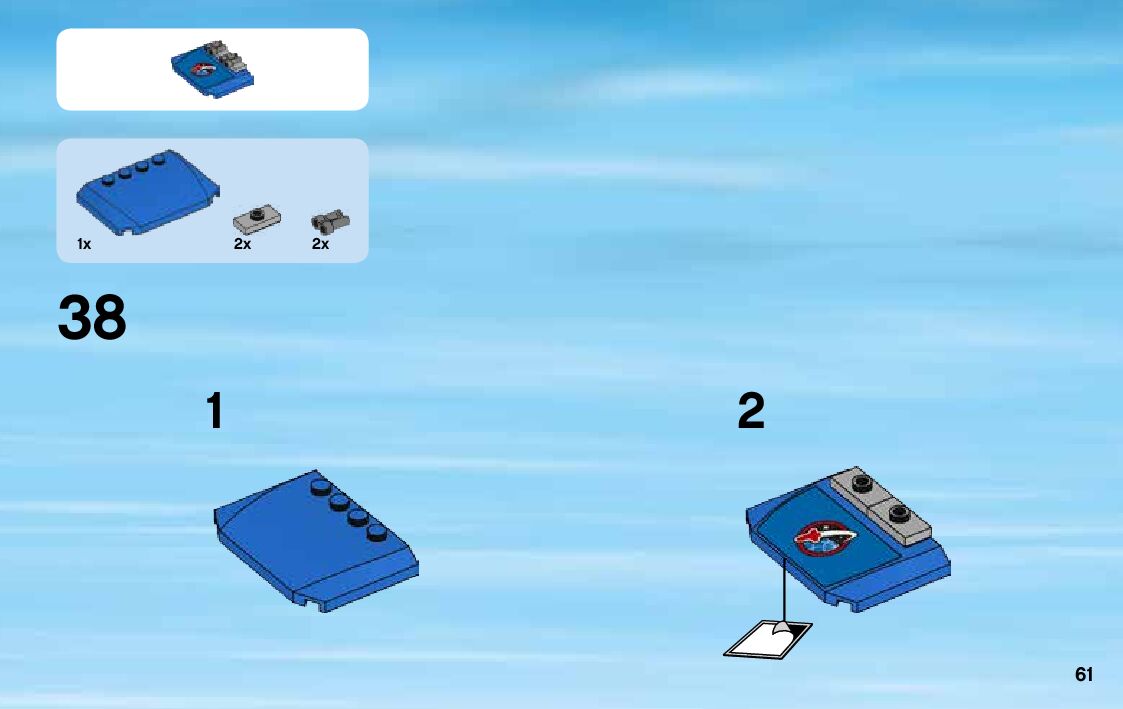 1x
2x
2x

38

1

2

61