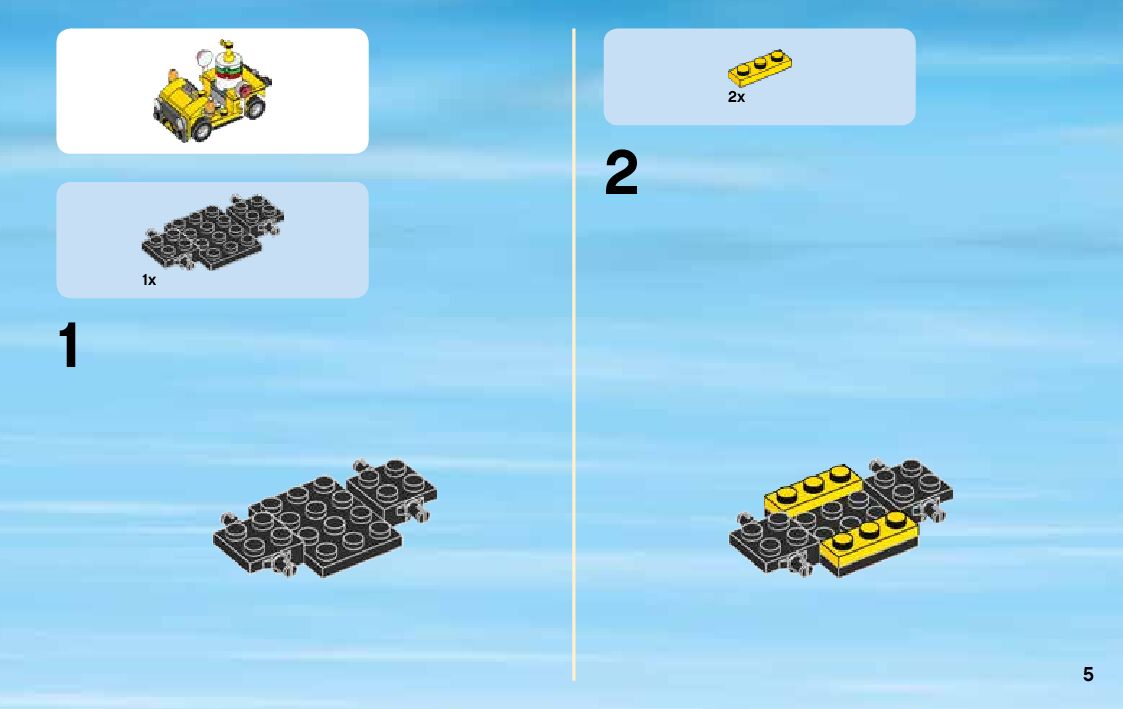 1x

1

2x

2

5