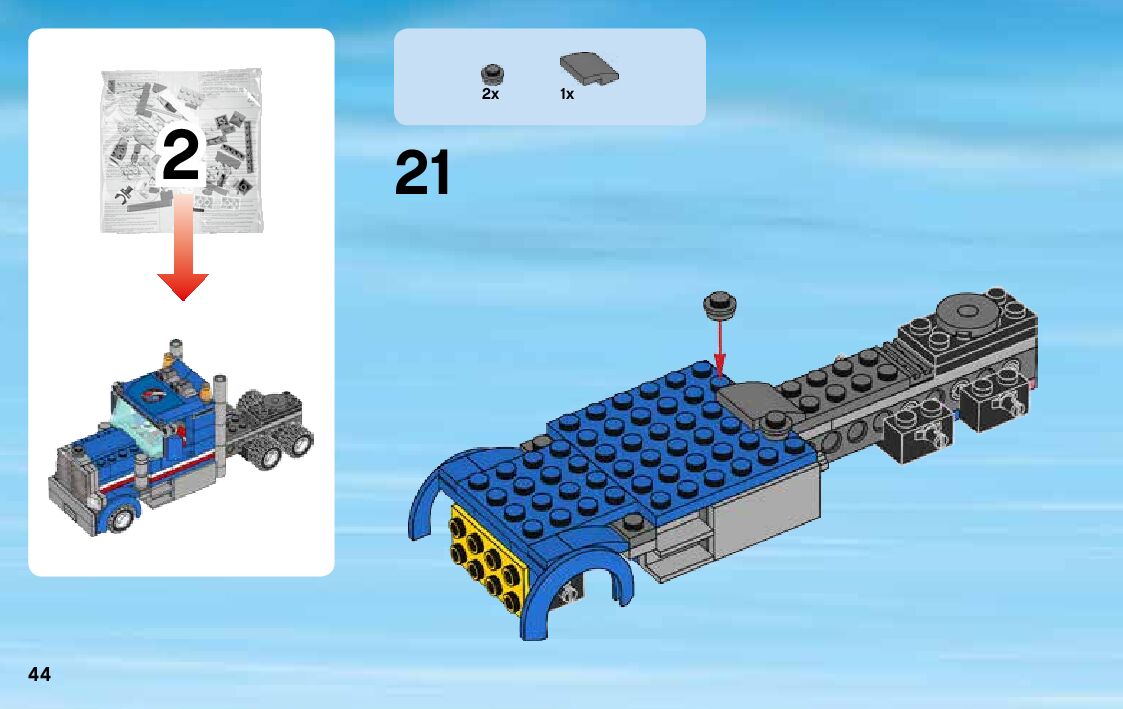 2

2x

1x

21

44