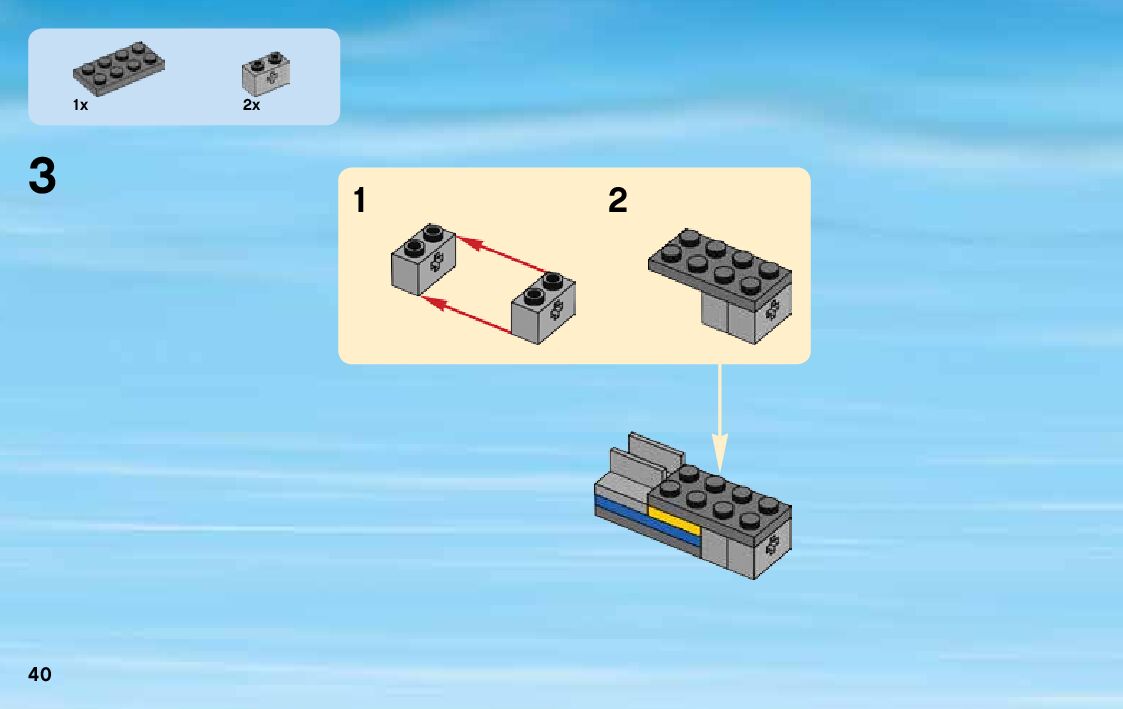 1x
2x

3

1
2

40