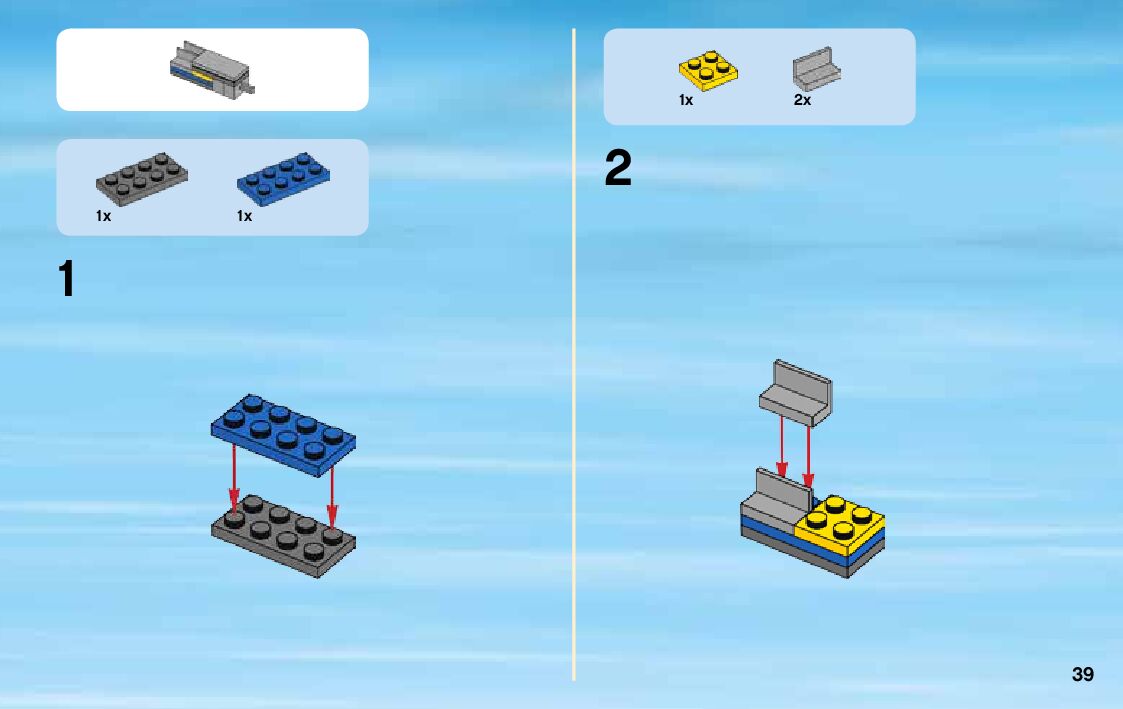 1x
1x

1

1x
2x

2

39