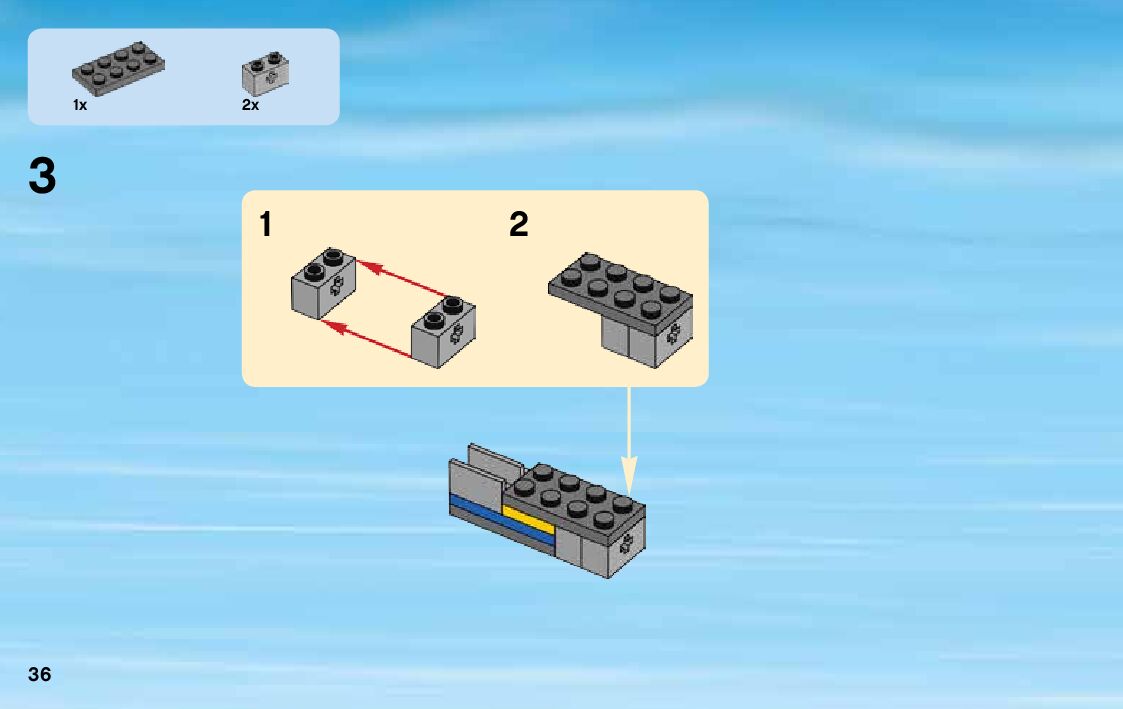 1x

2x

3

1

2

36