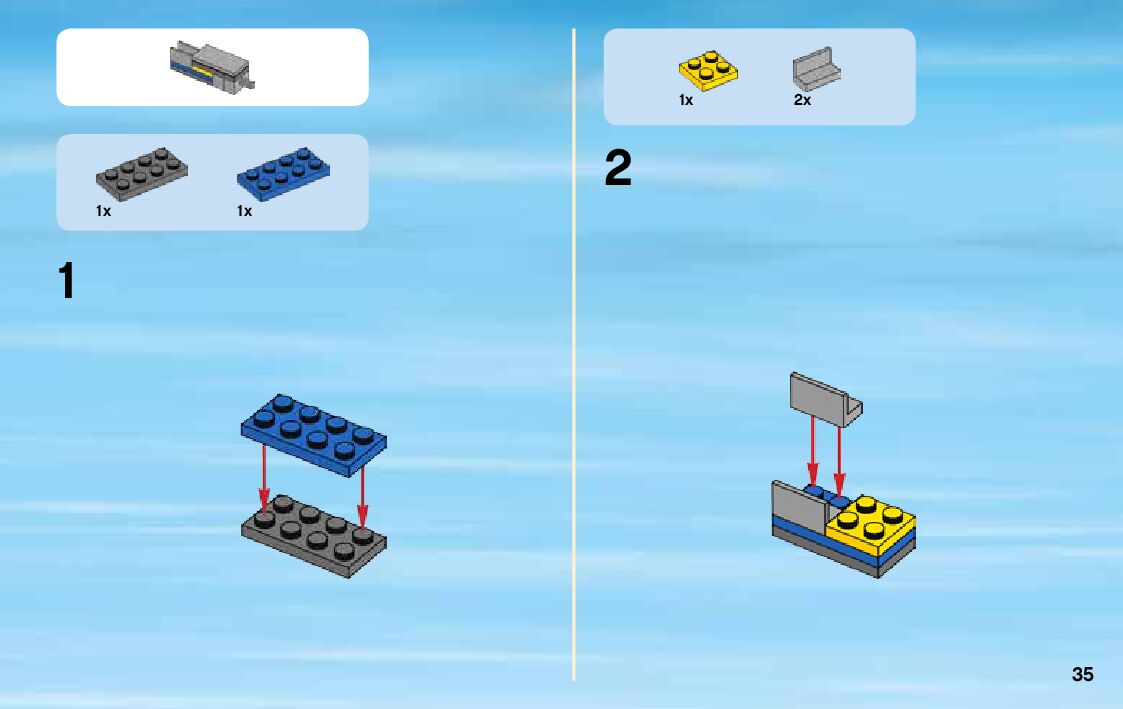 1x

1x

1

1x

2x

2

35