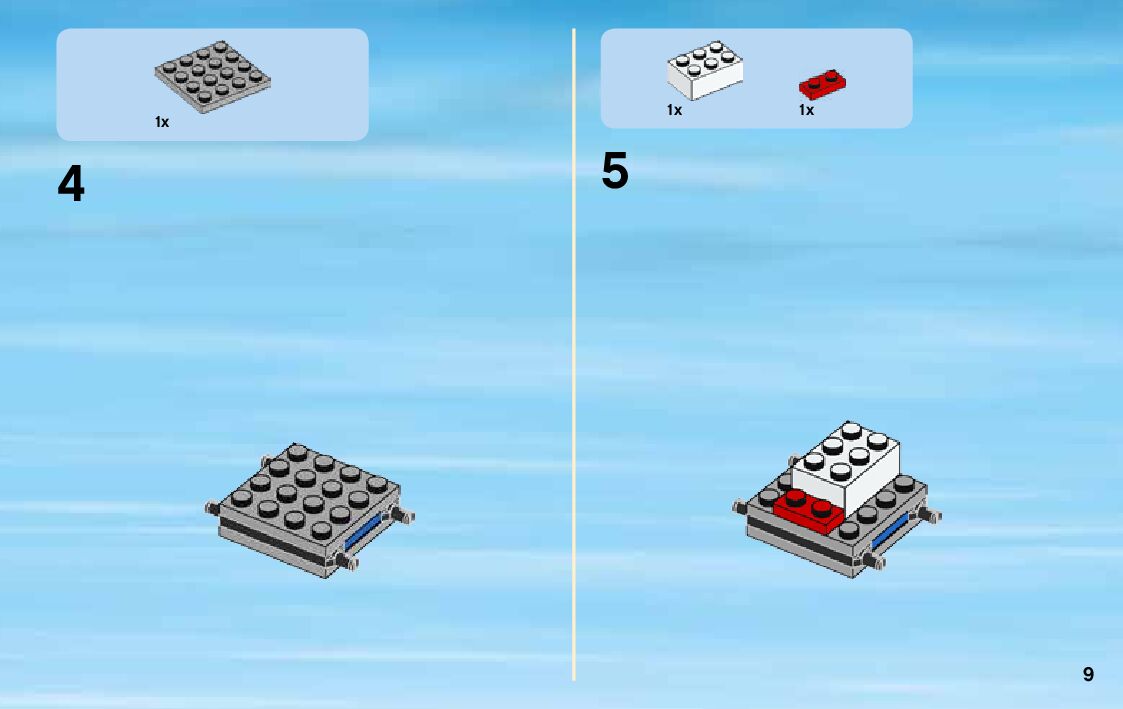 1x

4

1x

1x

5

9