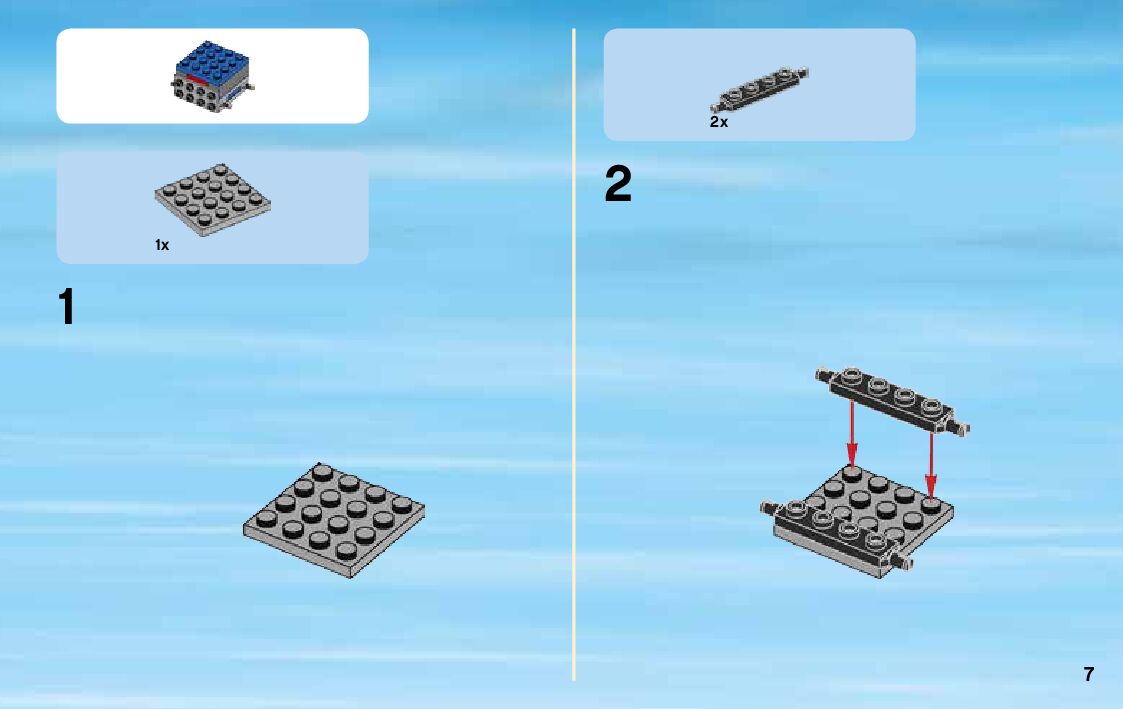 1x

1

2x

2

7