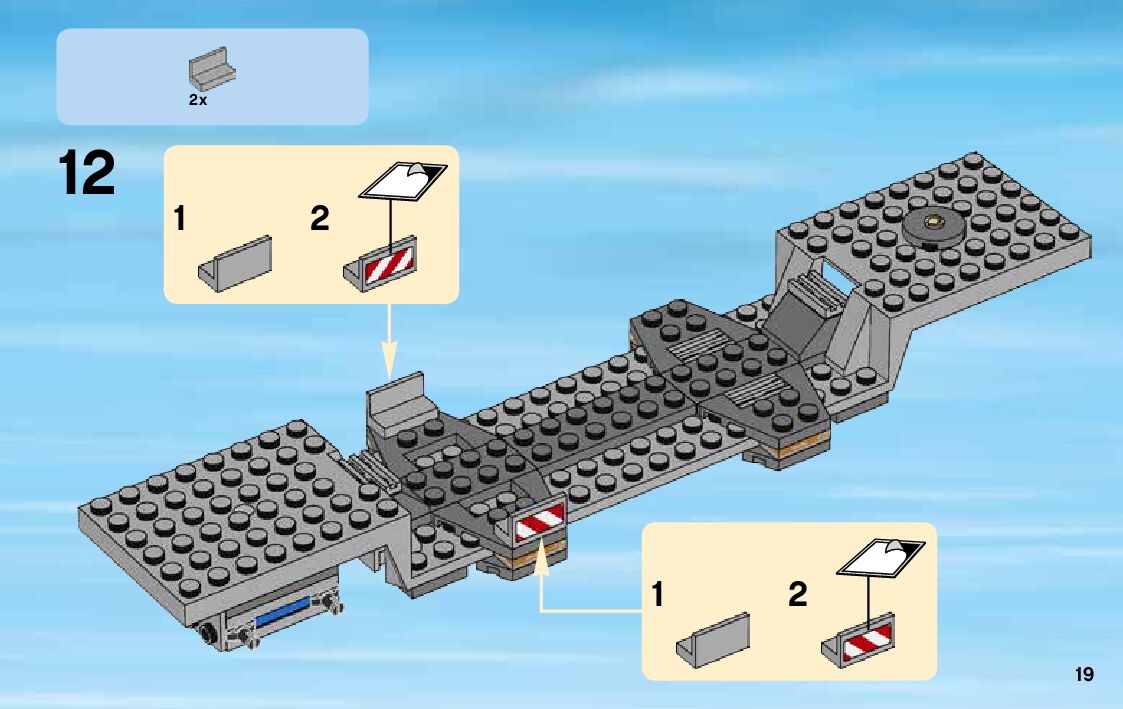 2x

12

1

2

1

2

19