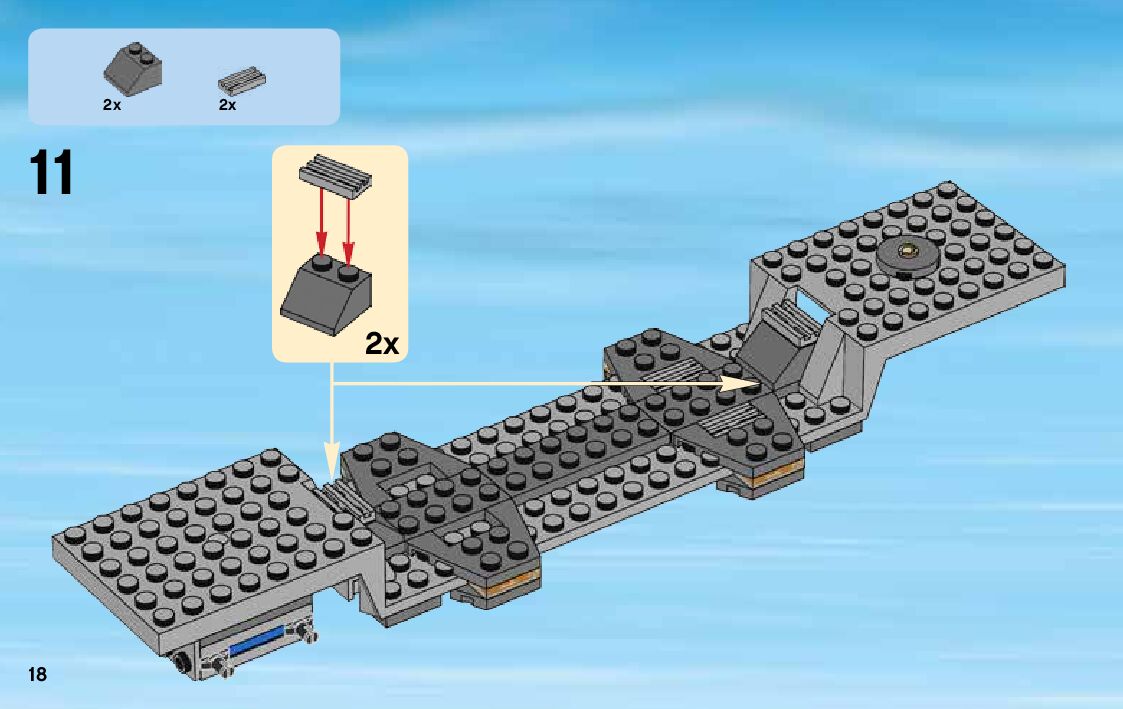 2x
2x

11

2x

18