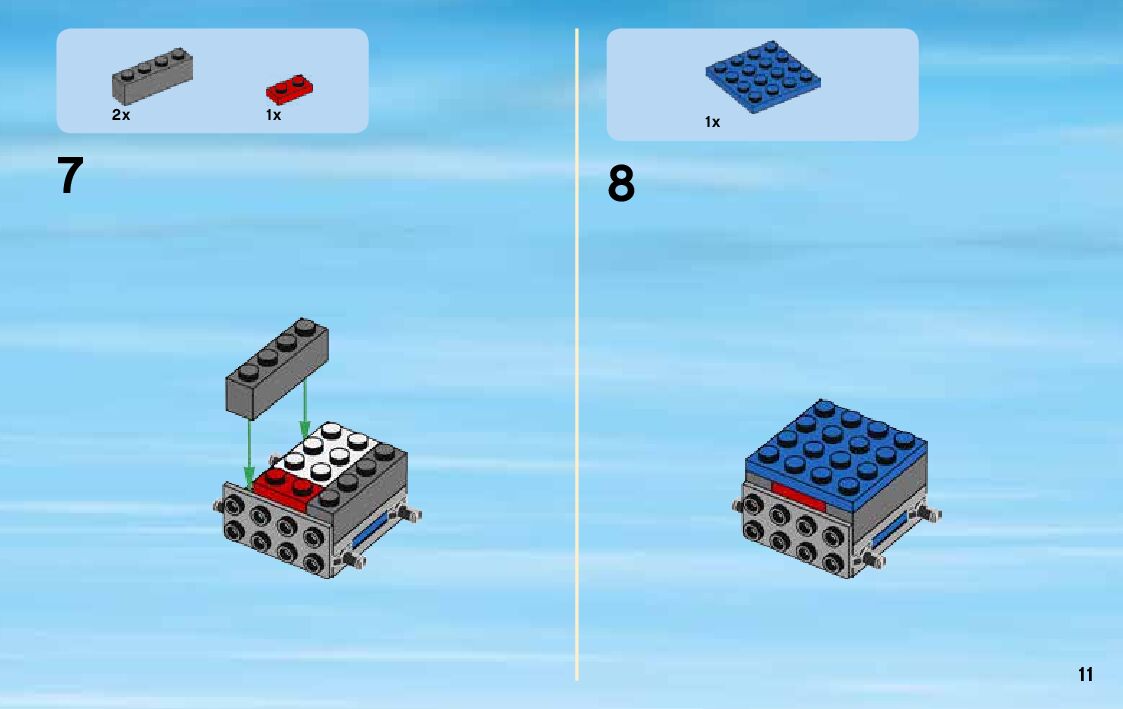 2x
1x

7

1x

8

11