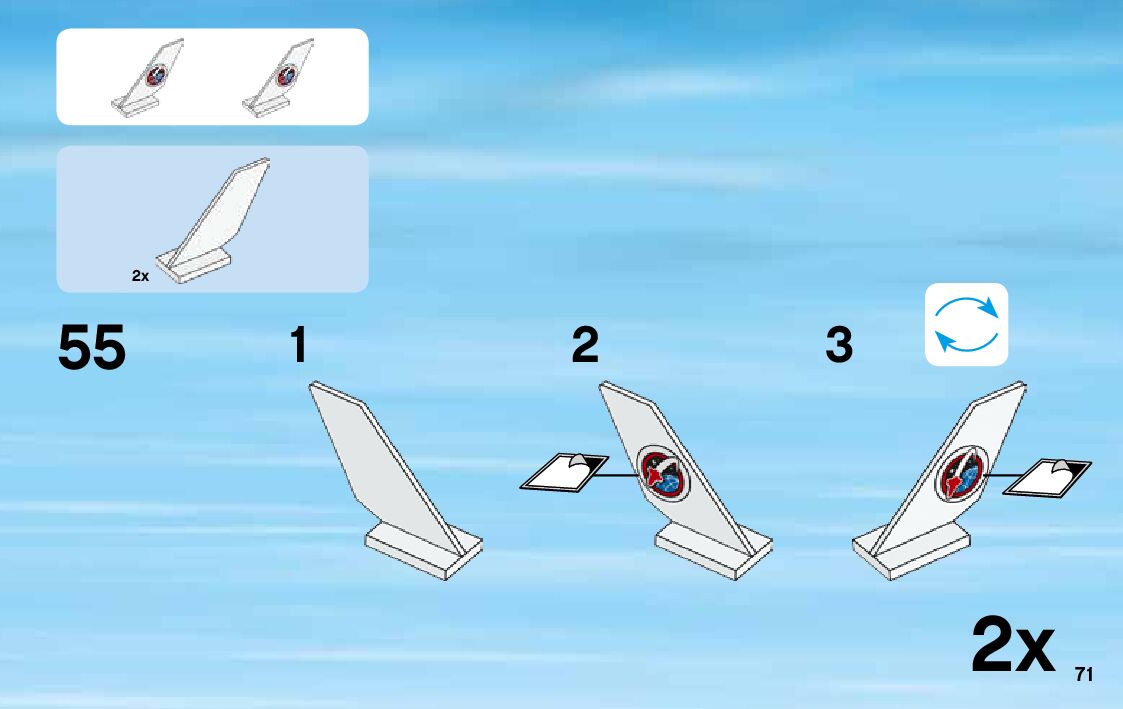 2x

55

1

2

3

2x

71