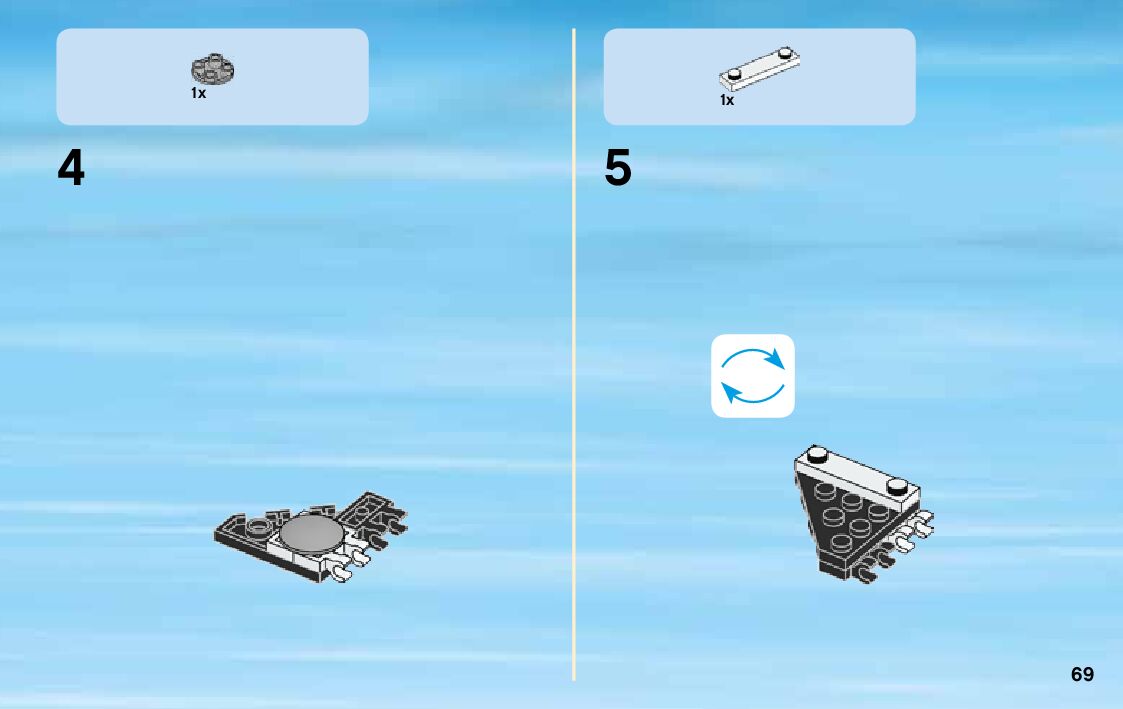 1x

4

1x

5

69